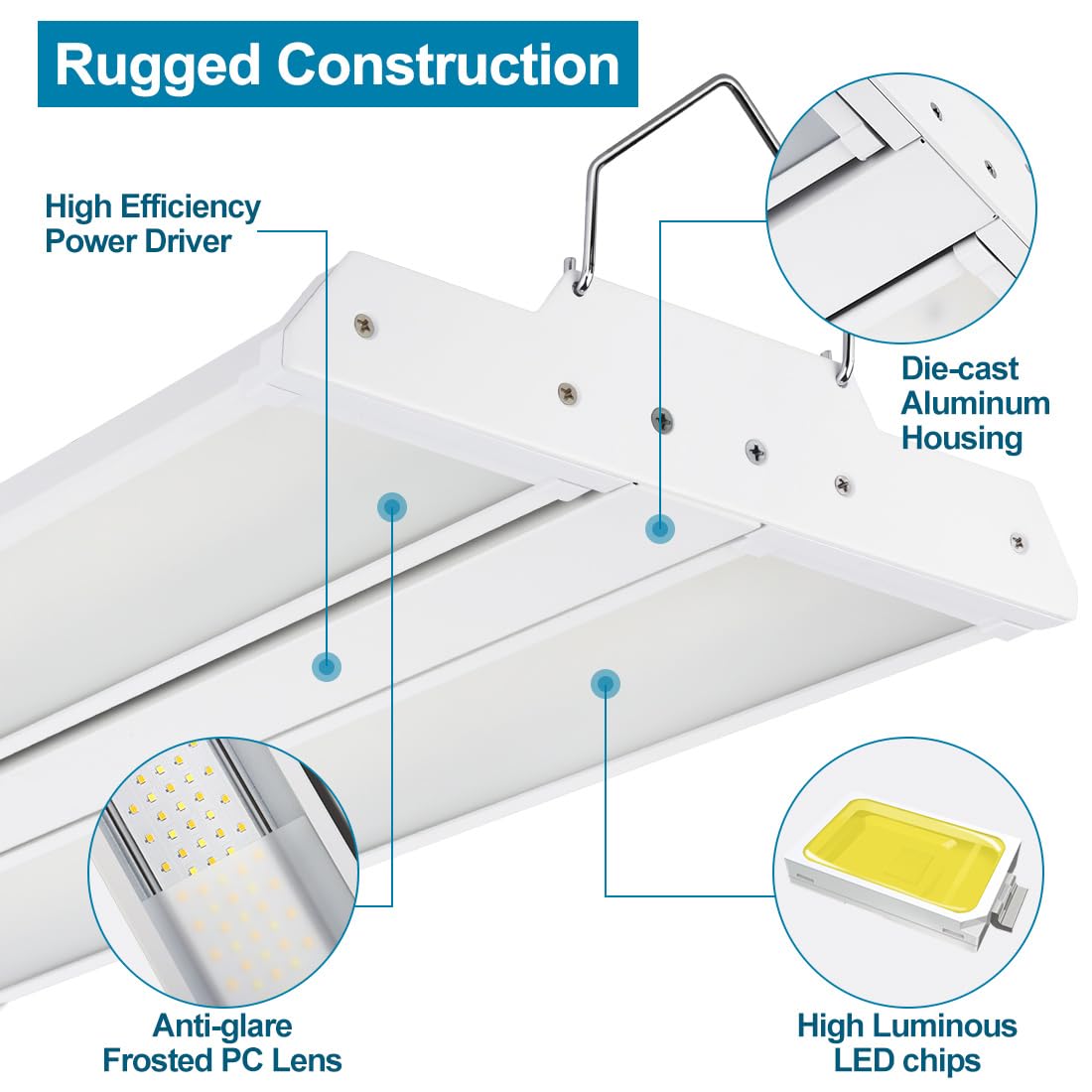 Rugged Construction

High Efficiency Power Driver

Die-cast Aluminum Housing

Anti-glare Frosted PC Lens

High Luminous LED chips