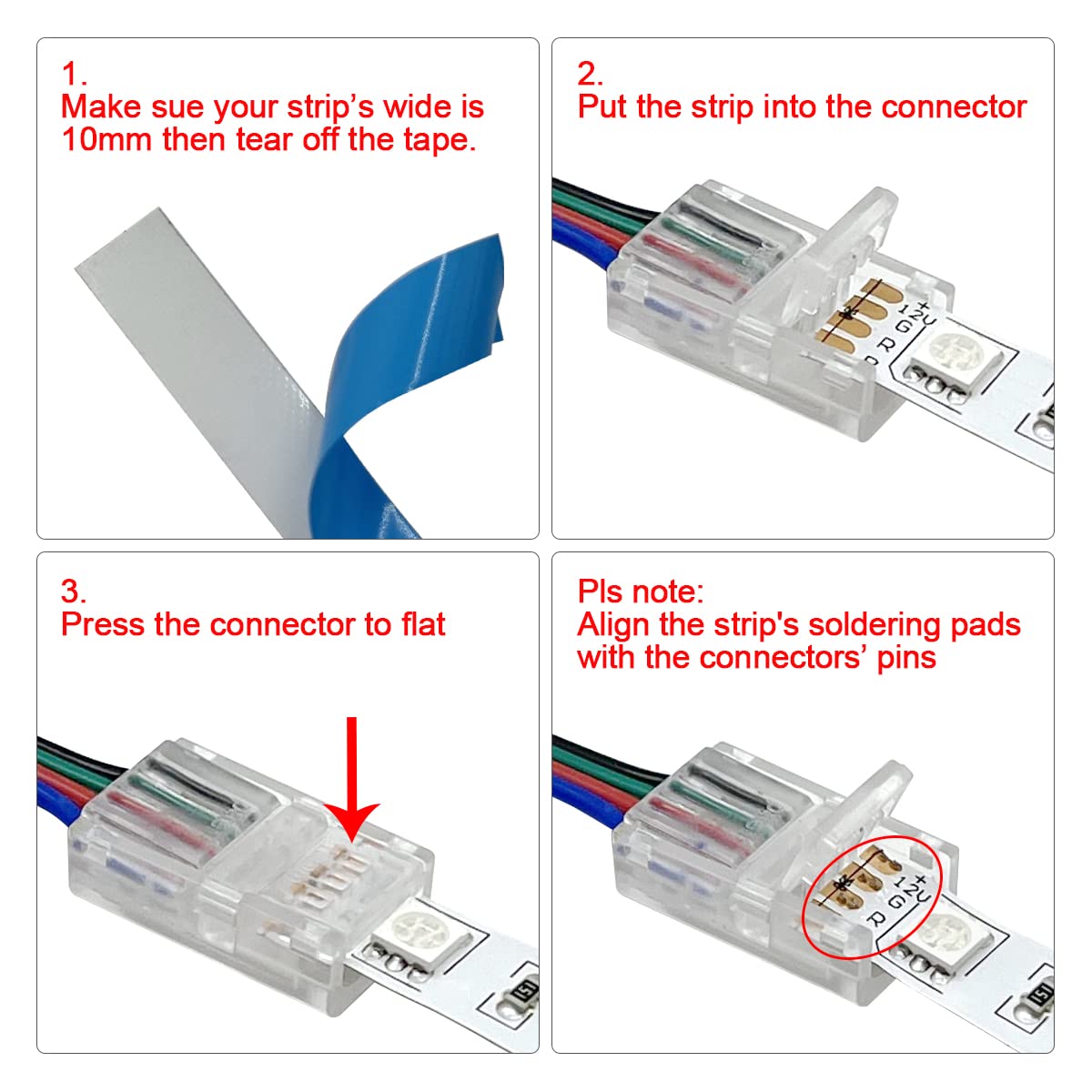 1.
Make sue your strip's wide is 10mm then tear off the tape.

2.
Put the strip into the connector

+12V
G
R

3.
Press the connector to flat

Pls note:
Align the strip's soldering pads with the connectors' pins

+12V
G
R