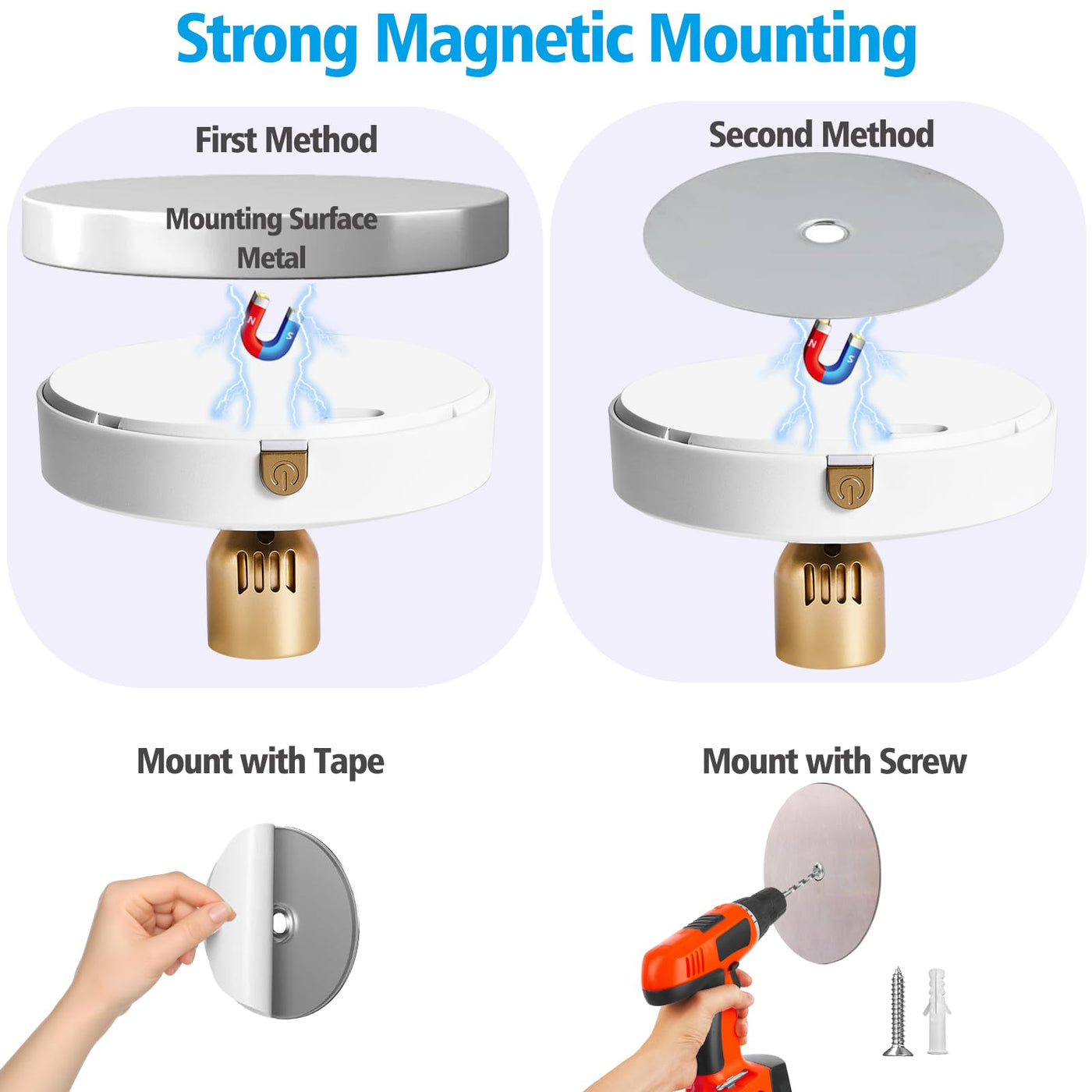 Strong Magnetic Mounting

First Method

Mounting Surface
Metal

N S

Second Method

N S

Mount with Tape

Mount with Screw