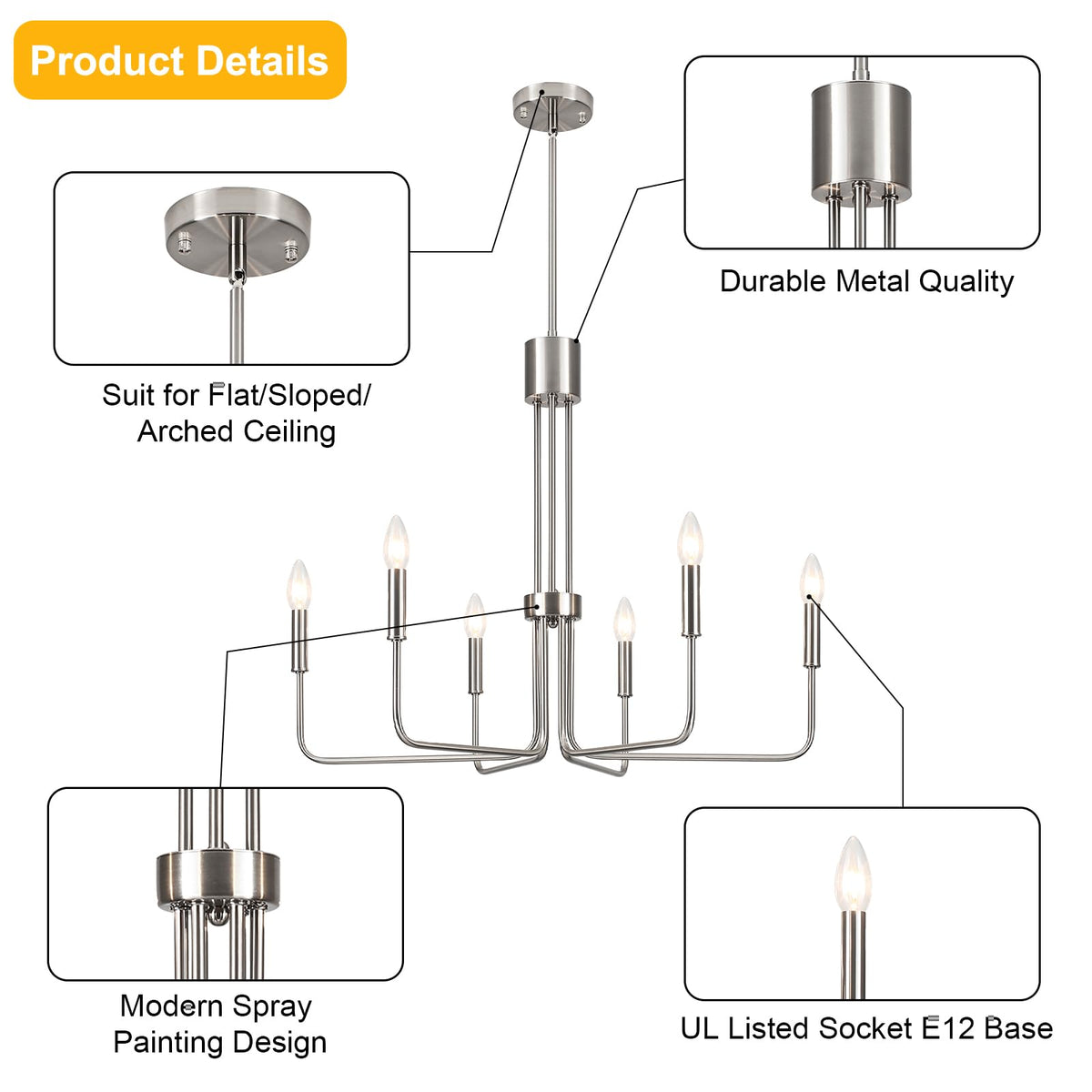 Product Details

Durable Metal Quality

Suit for Flat/Sloped/ Arched Ceiling

Modern Spray Painting Design

UL Listed Socket E12 Base