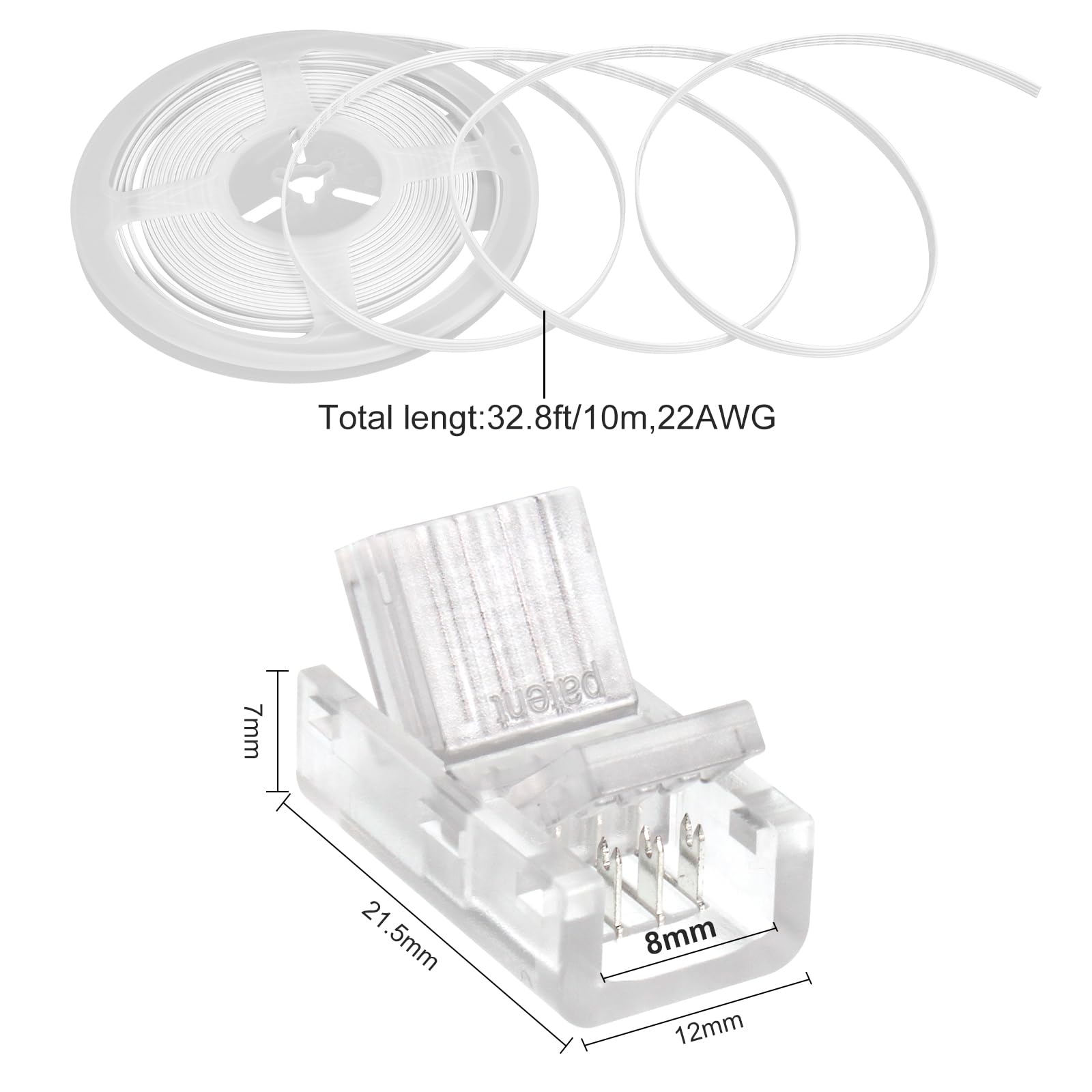 Total lengt:32.8ft/10m,22AWG

patent

7mm

21.5mm

8mm

12mm