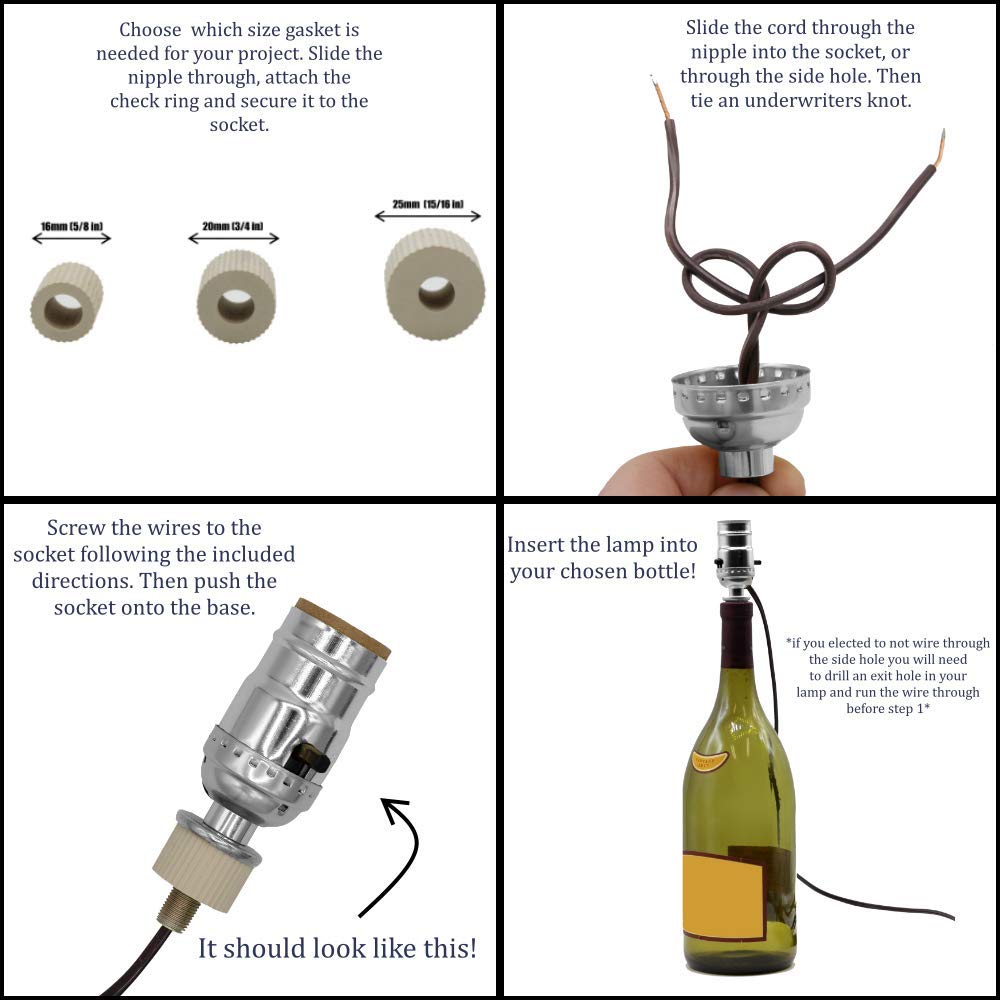 Choose which size gasket is needed for your project. Slide the nipple through, attach the check ring and secure it to the socket.

16mm (5/8 in)

20mm (3/4 in)

25mm (15/16 in)

Slide the cord through the nipple into the socket, or through the side hole. Then tie an underwriters knot.

Screw the wires to the socket following the included directions. Then push the socket onto the base.

It should look like this!

Insert the lamp into your chosen bottle!

*if you elected to not wire through the side hole you will need to drill an exit hole in your lamp and run the wire through before step 1*