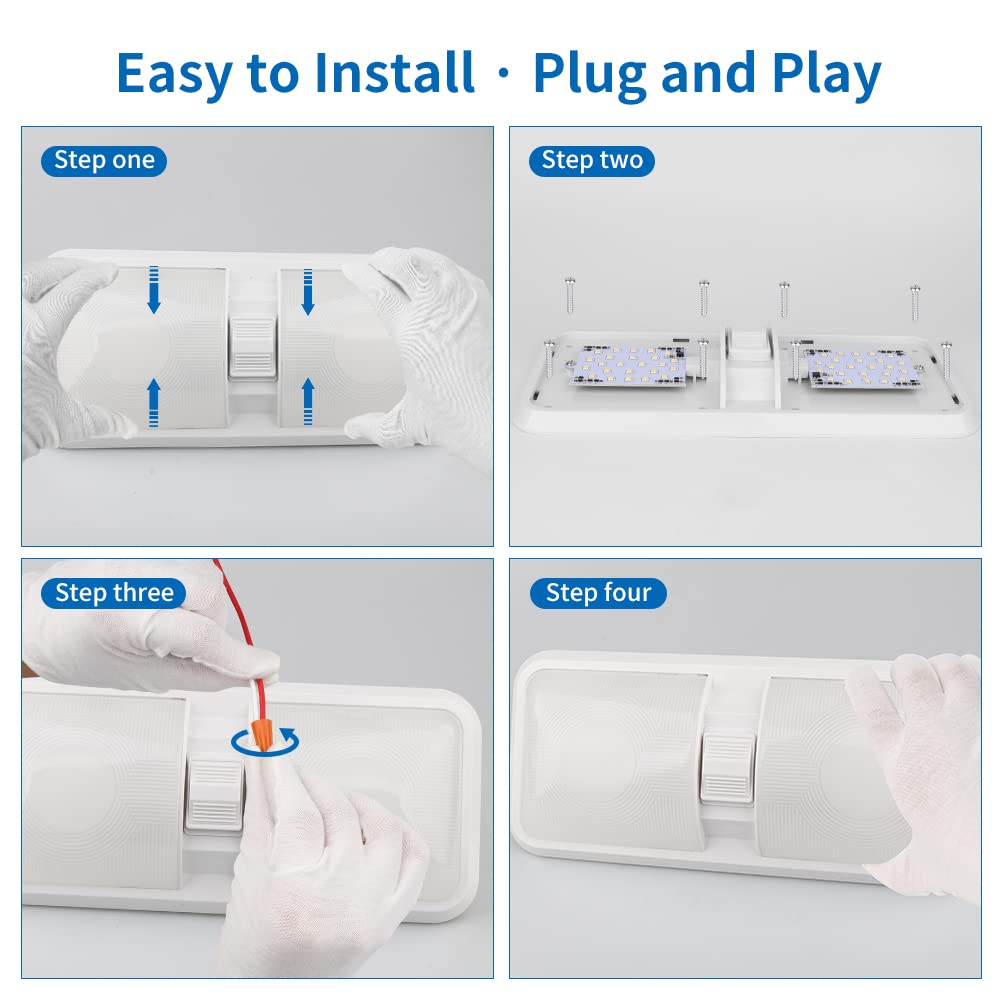 Easy to Install · Plug and Play

Step one

Step two

Step three

Step four