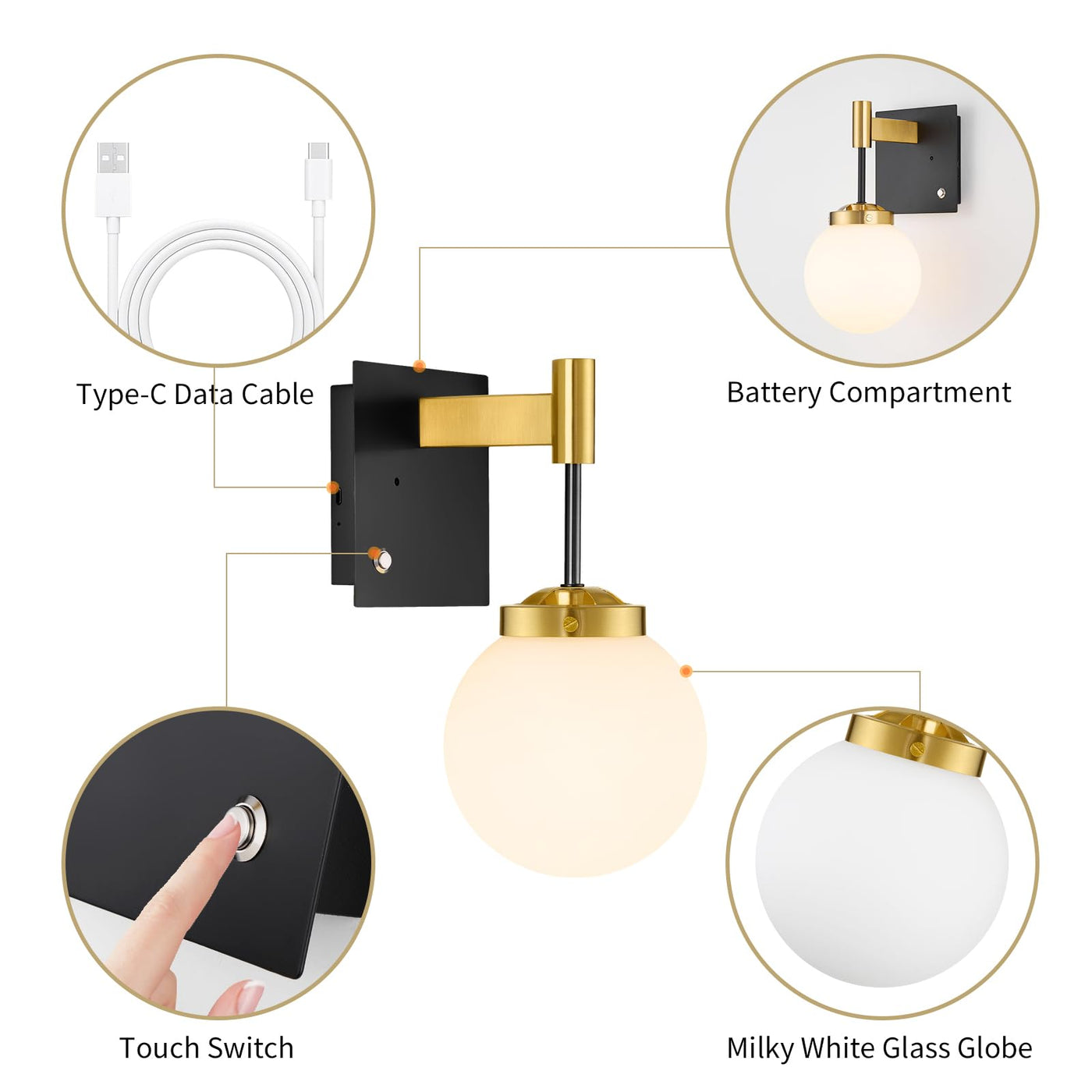 Type-C Data Cable

Battery Compartment

Touch Switch

Milky White Glass Globe