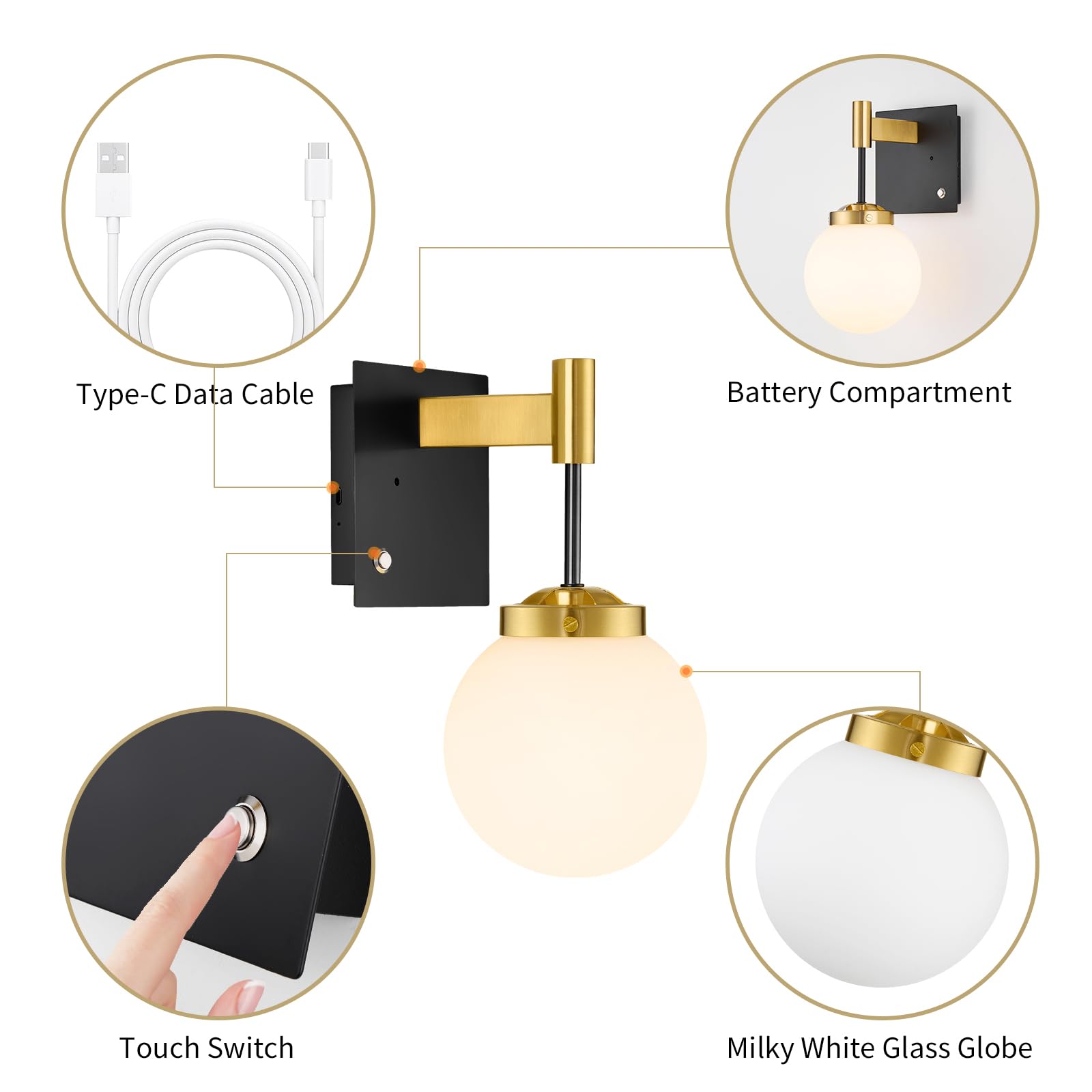 Type-C Data Cable

Battery Compartment

Touch Switch

Milky White Glass Globe