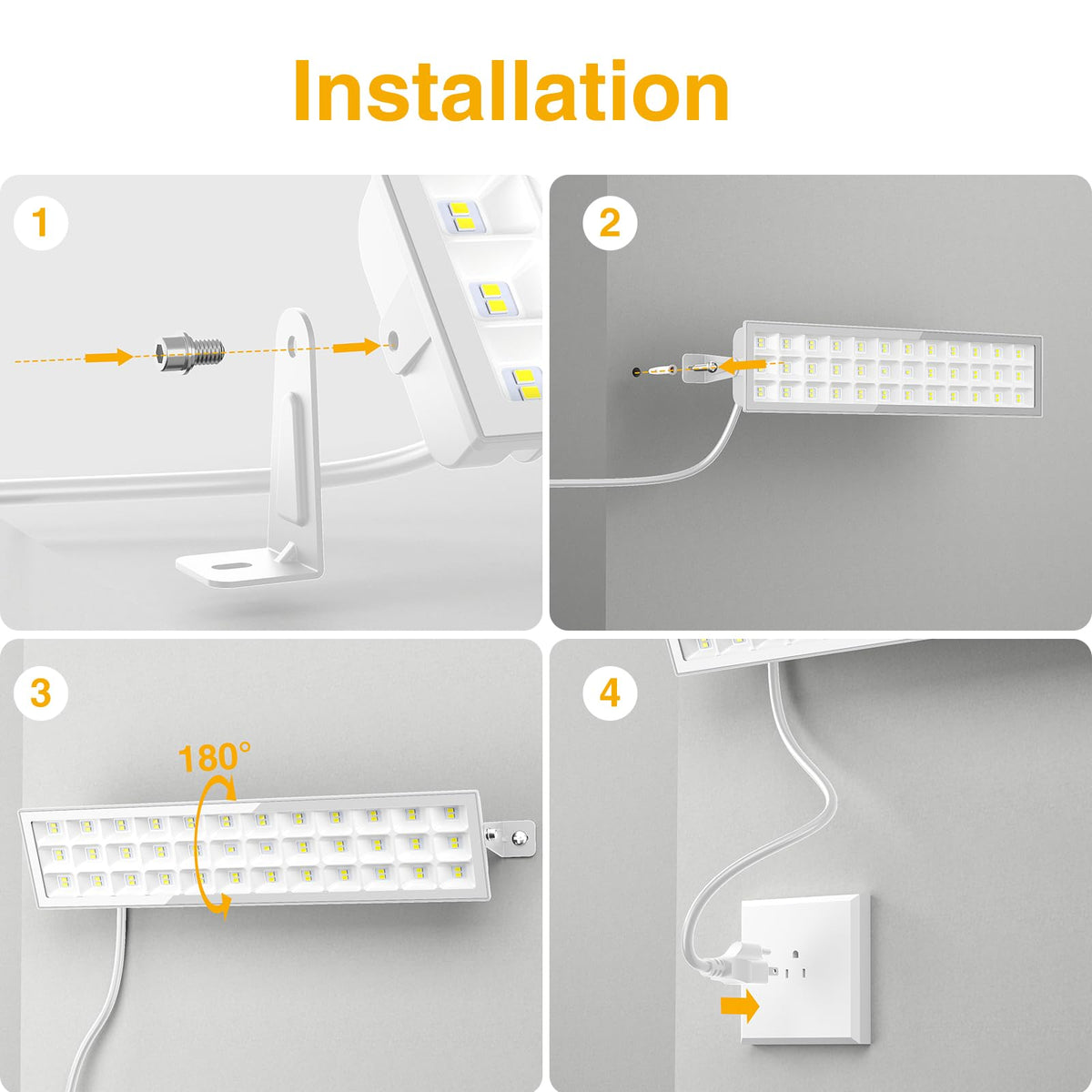 Installation

1

2

3

180°

4