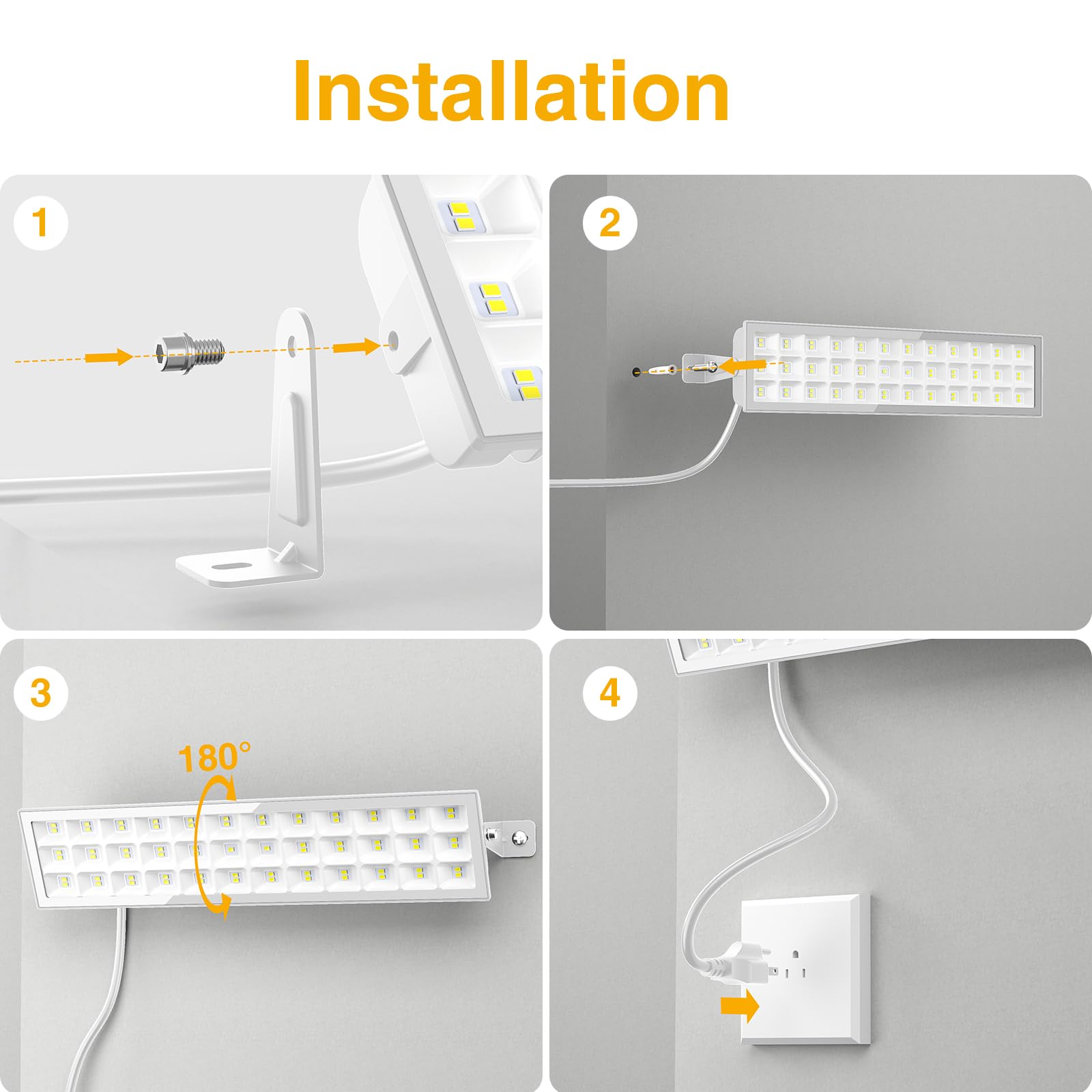 Installation

1

2

3

180°

4