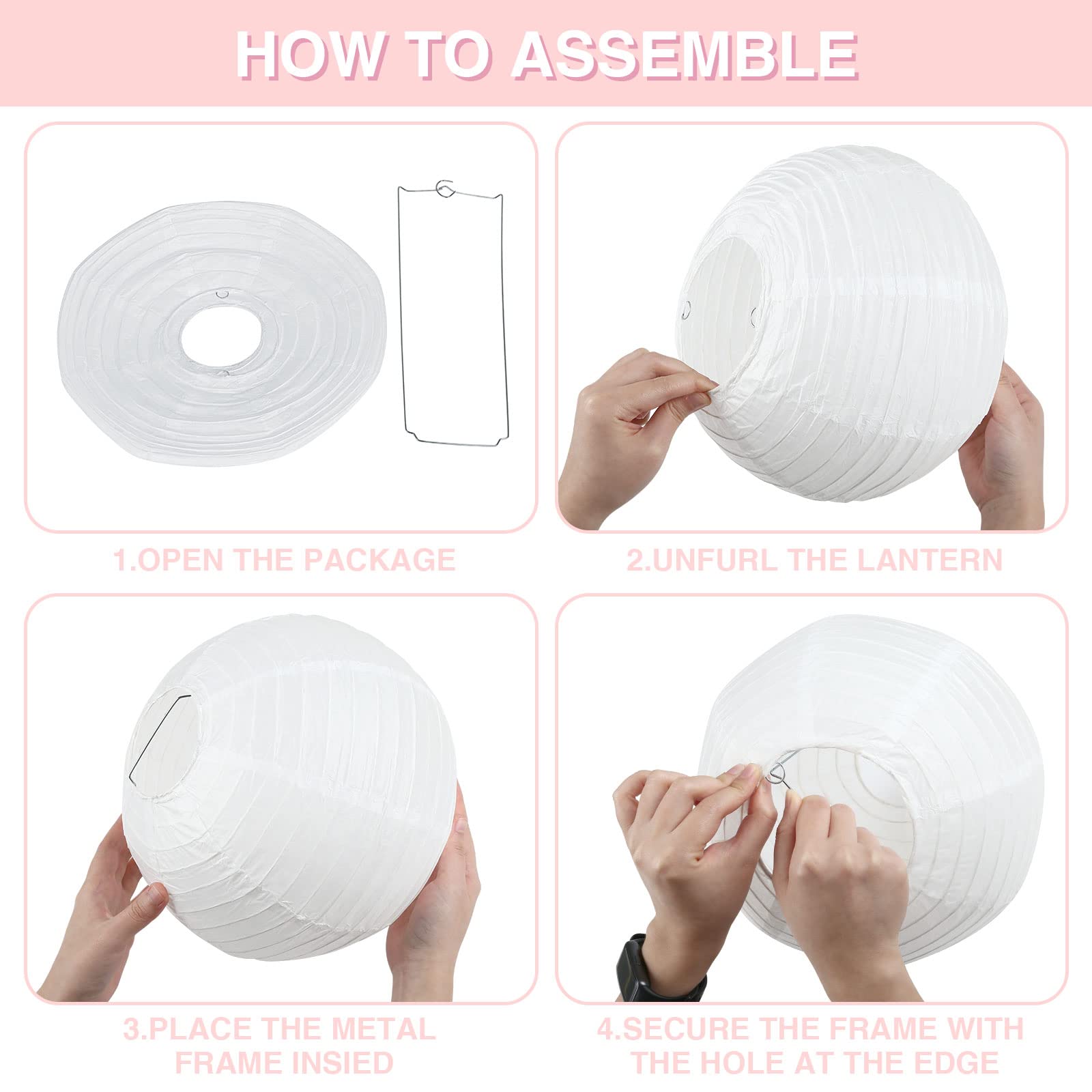 HOW TO ASSEMBLE

1.OPEN THE PACKAGE

2.UNFURL THE LANTERN

3.PLACE THE METAL FRAME INSIED

4.SECURE THE FRAME WITH THE HOLE AT THE EDGE