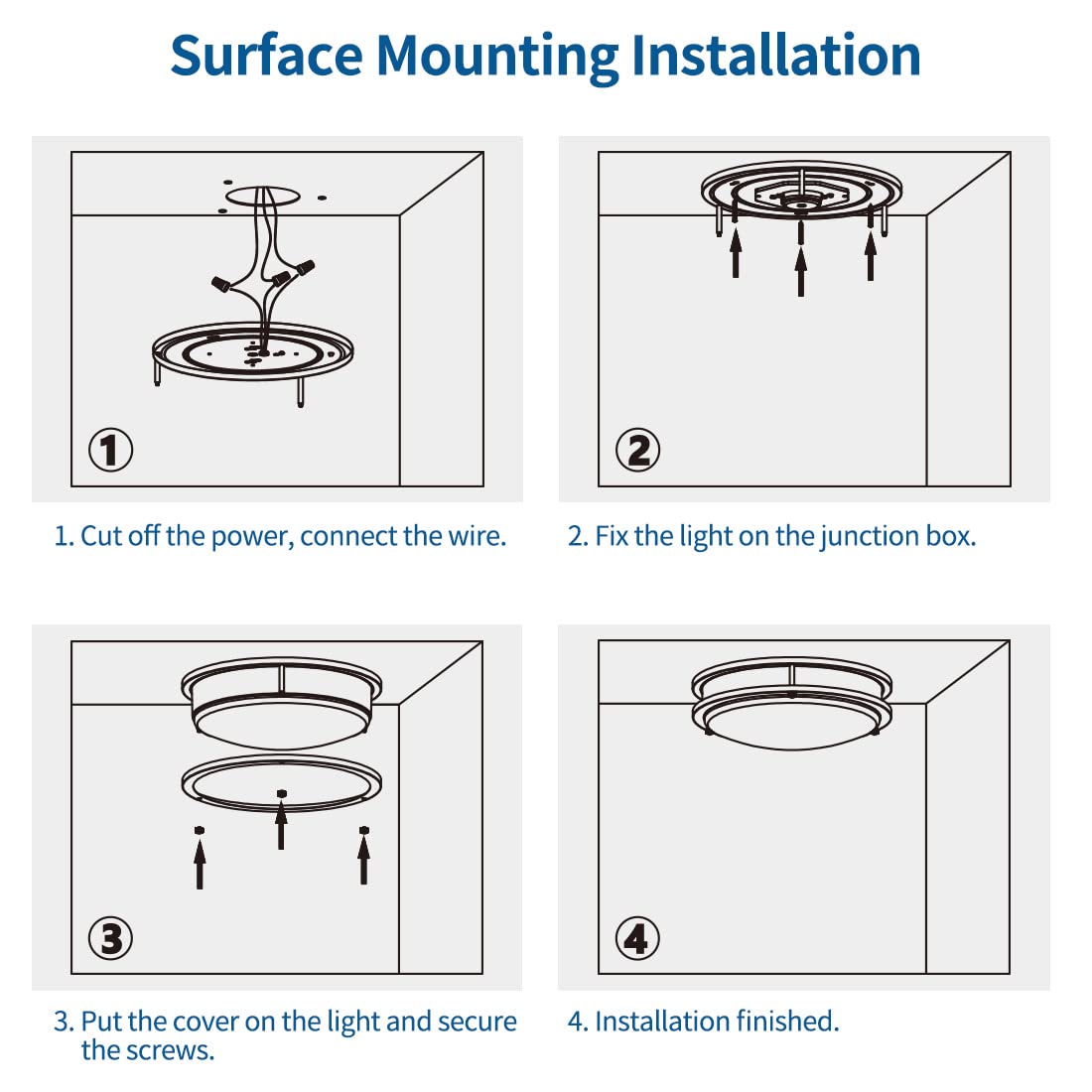 Surface Mounting Installation

①

1. Cut off the power, connect the wire.

②

2. Fix the light on the junction box.

③

3. Put the cover on the light and secure the screws.

④

4. Installation finished.