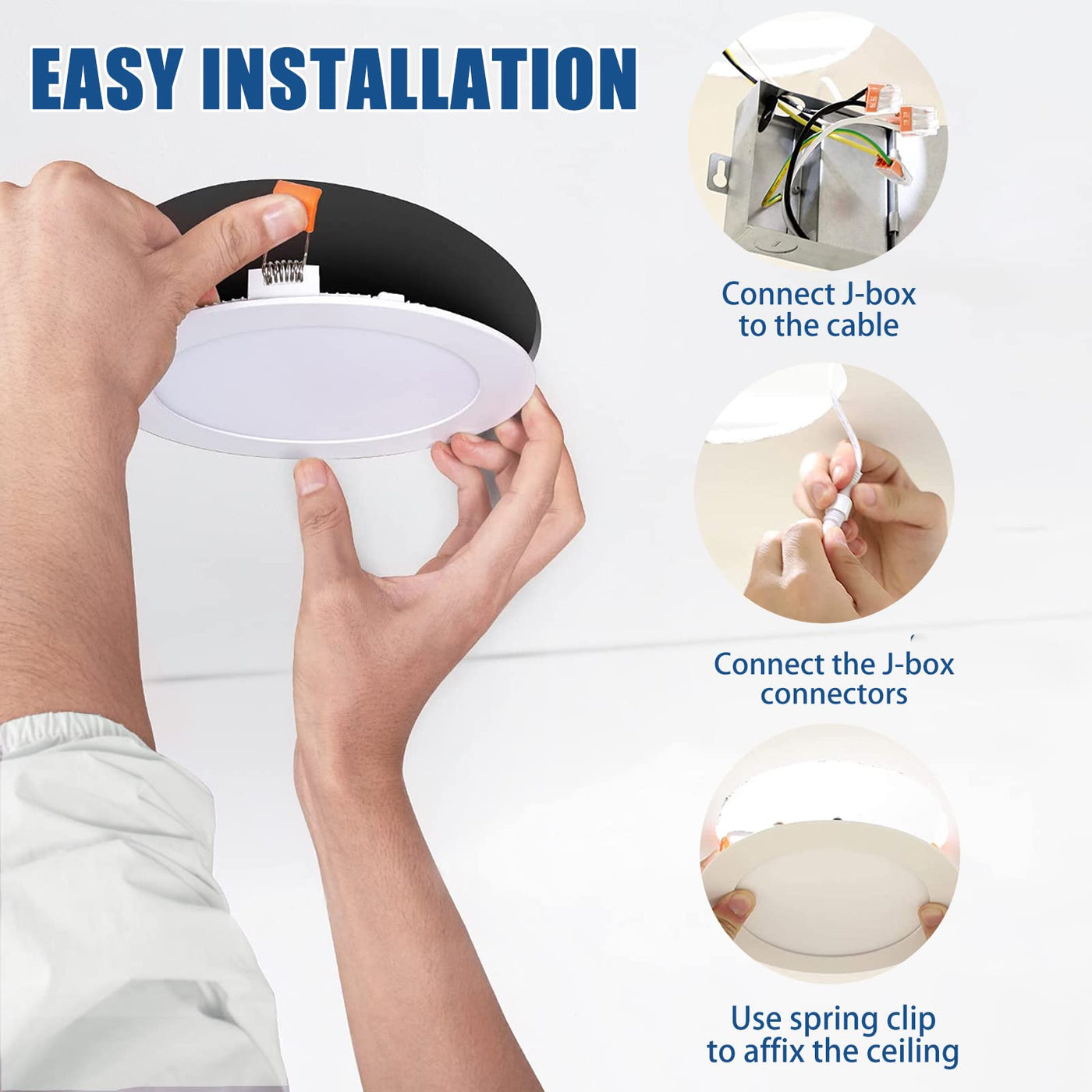 EASY INSTALLATION

Connect J-box to the cable

Connect the J-box connectors

Use spring clip to affix the ceiling