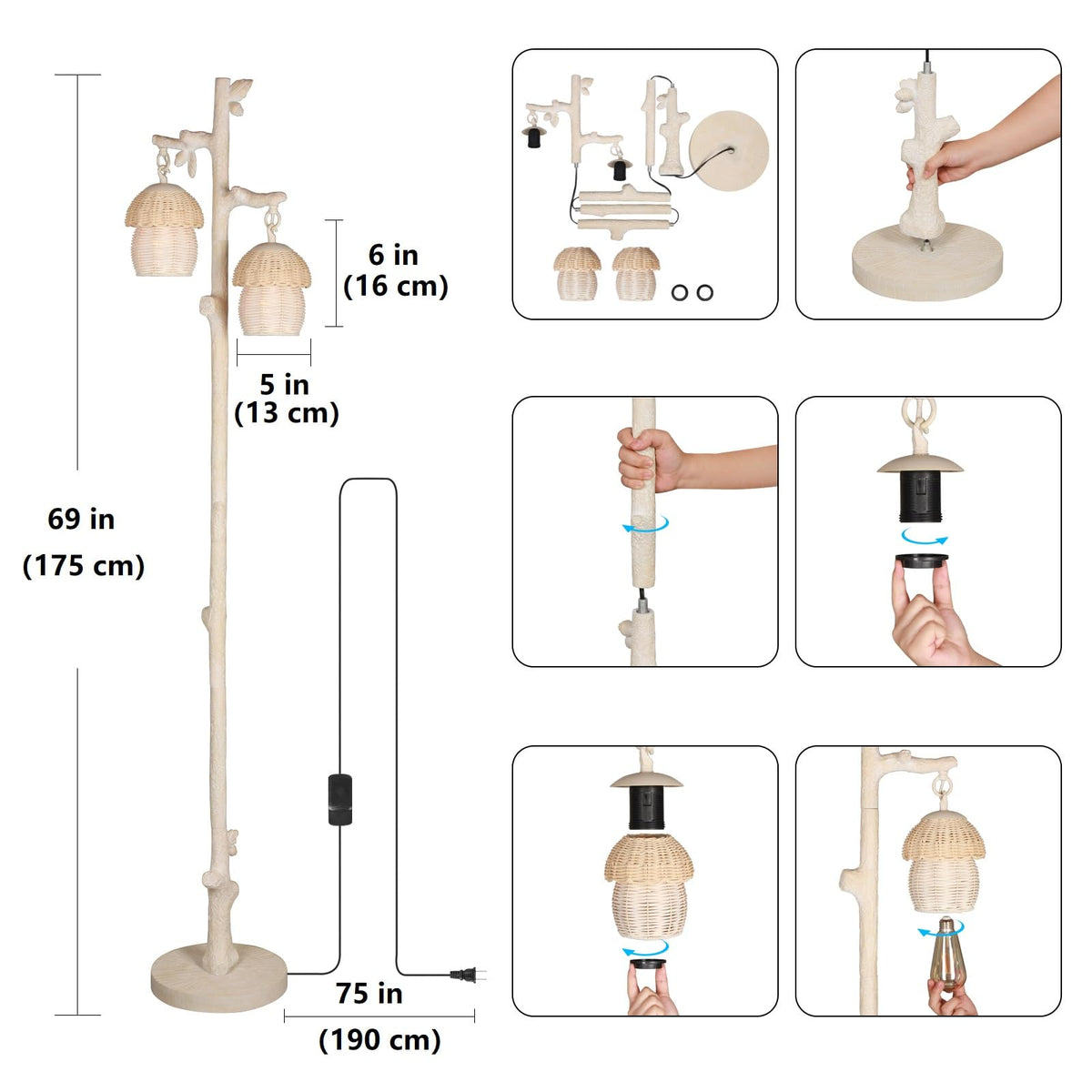 6 in
(16 cm)

5 in
(13 cm)

69 in
(175 cm)

75 in
(190 cm)