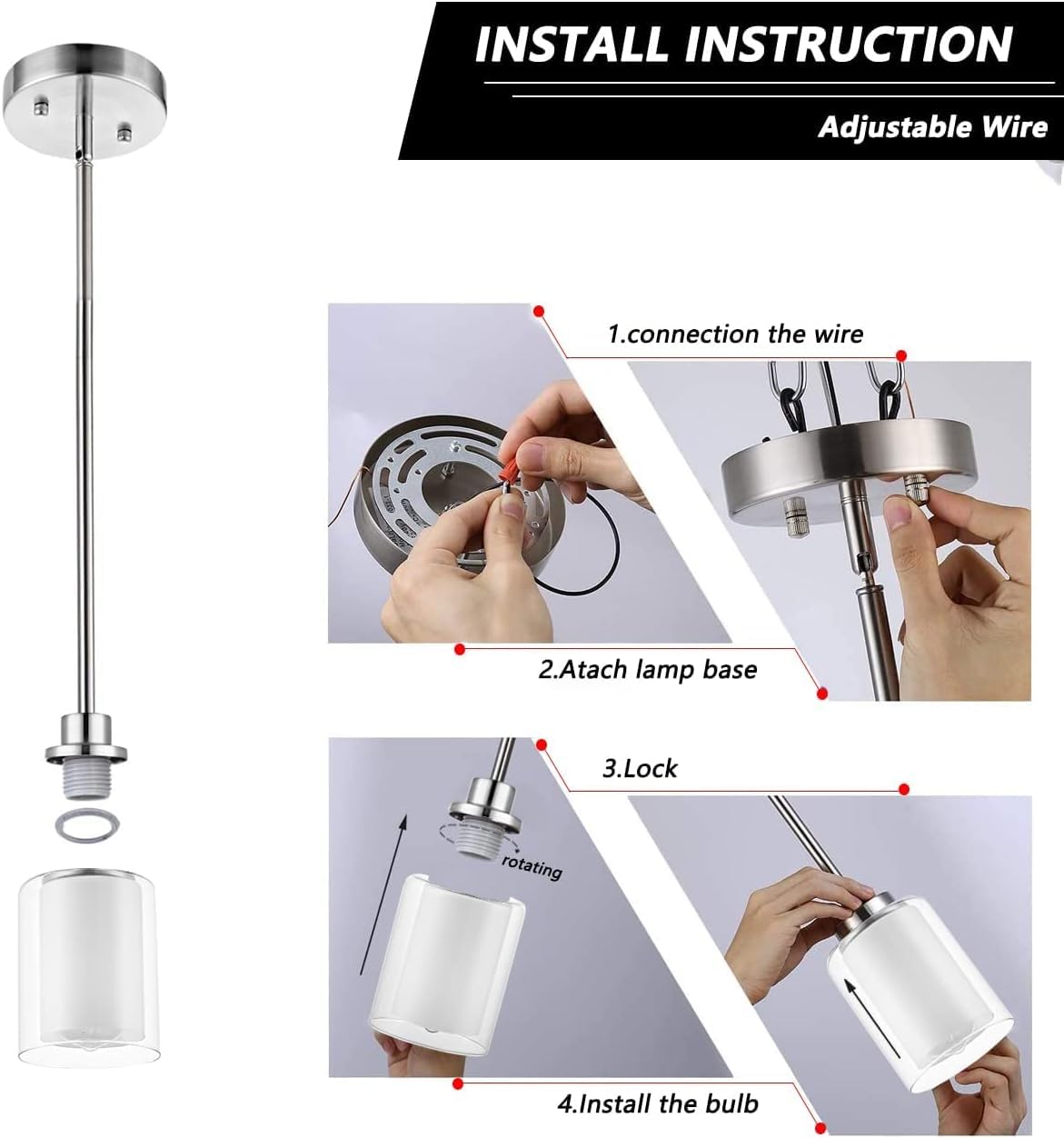 INSTALL INSTRUCTION

Adjustable Wire

1.connection the wire

2.Atach lamp base

3.Lock

rotating

4.Install the bulb