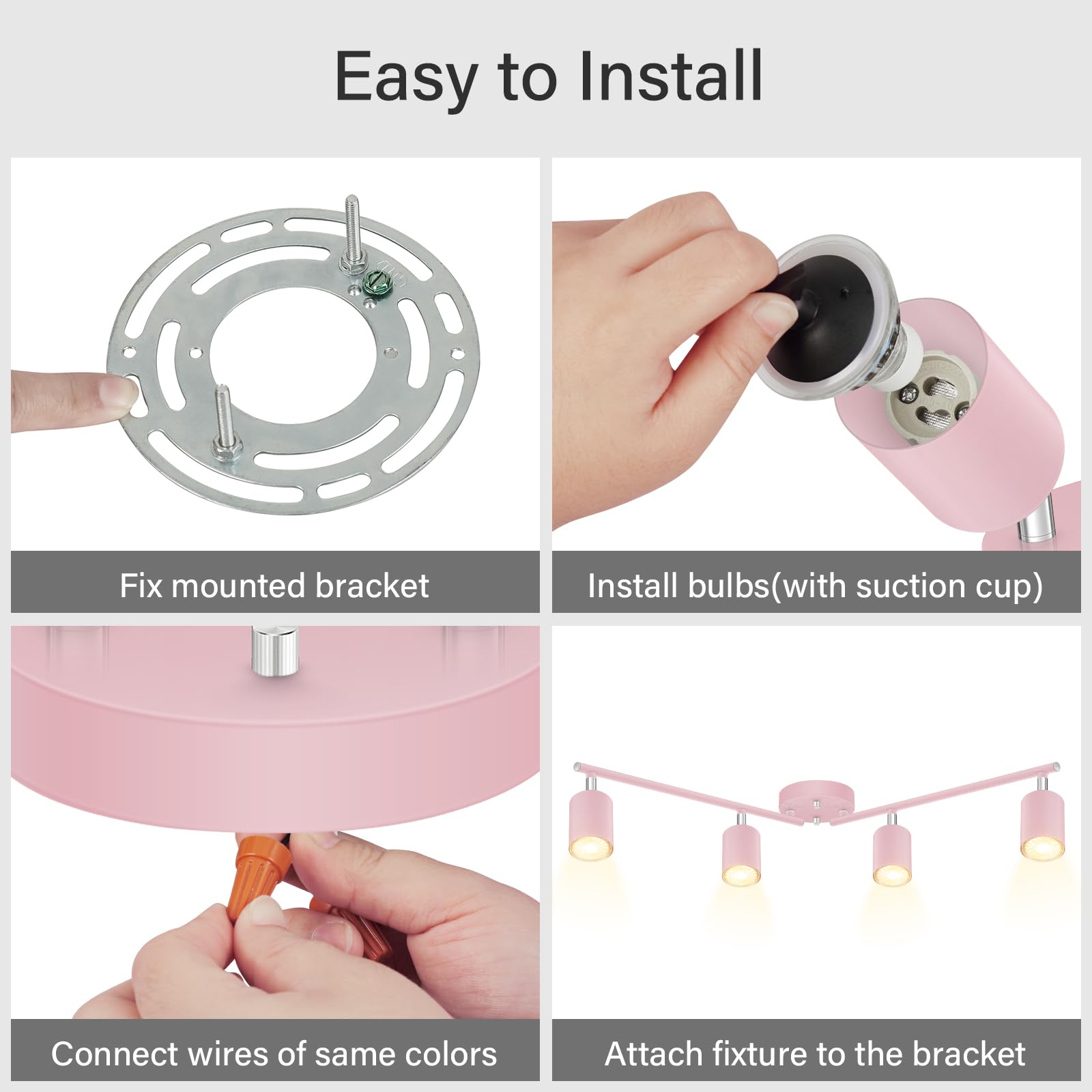 Easy to Install

Fix mounted bracket

Install bulbs(with suction cup)

Connect wires of same colors

Attach fixture to the bracket