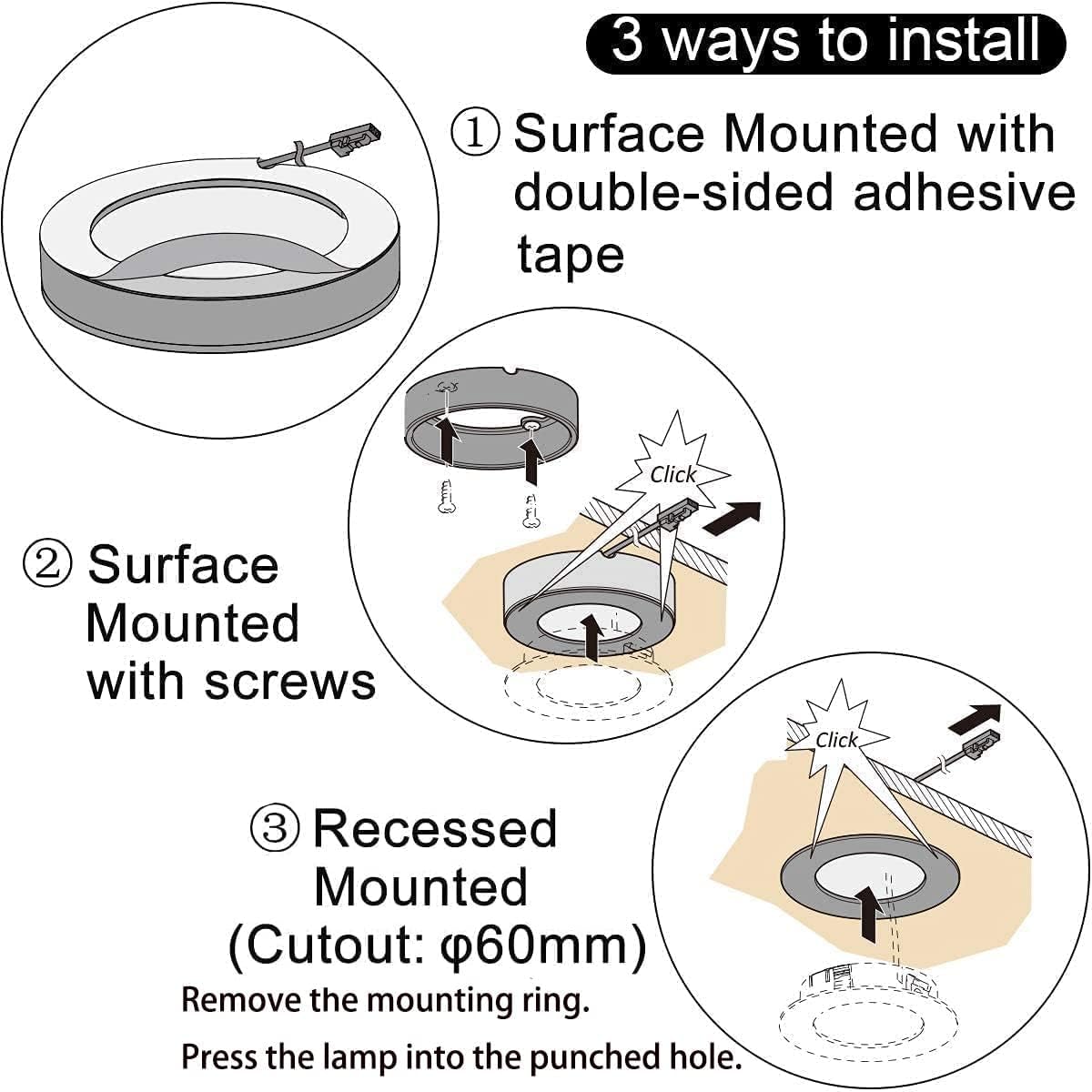 3 ways to install

① Surface Mounted with double-sided adhesive tape

Click

② Surface Mounted with screws

Click

③ Recessed Mounted (Cutout: φ60mm)

Remove the mounting ring.

Press the lamp into the punched hole.