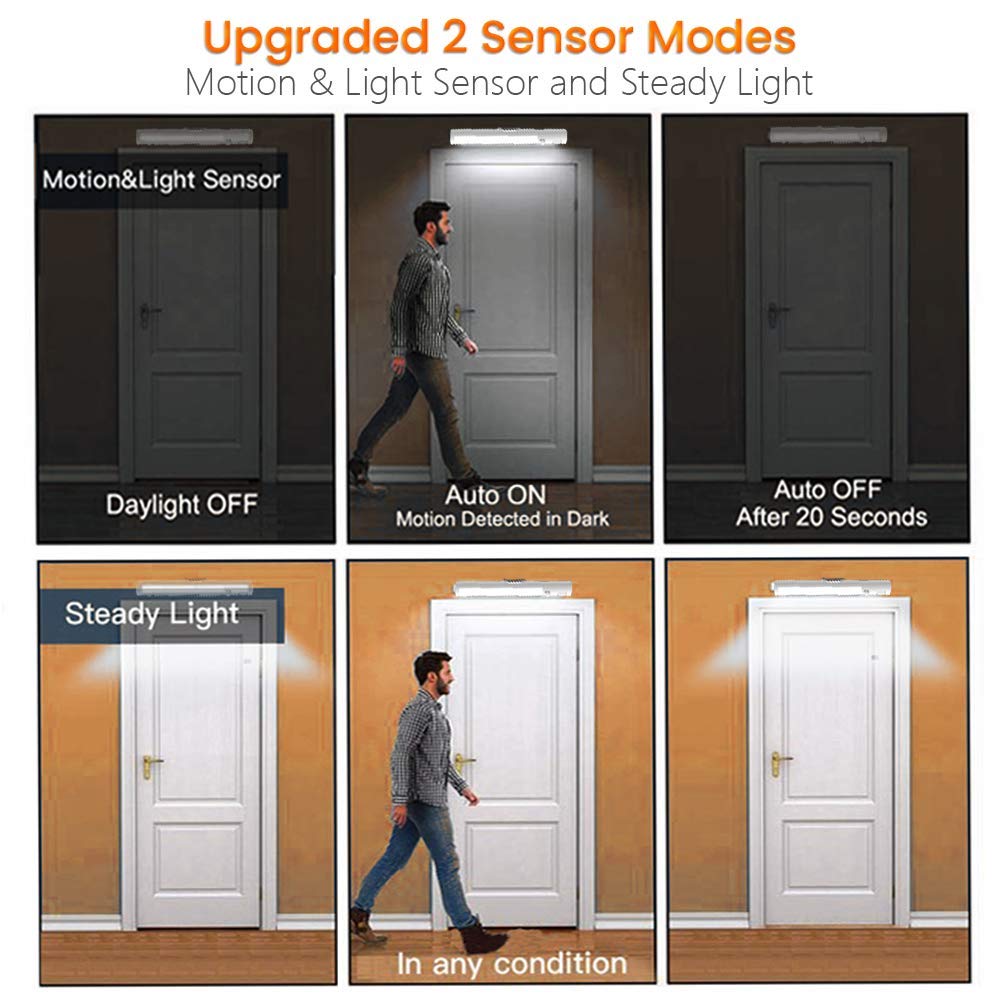 Upgraded 2 Sensor Modes
Motion & Light Sensor and Steady Light

Motion&Light Sensor

Daylight OFF

Auto ON
Motion Detected in Dark

Auto OFF
After 20 Seconds

Steady Light

In any condition