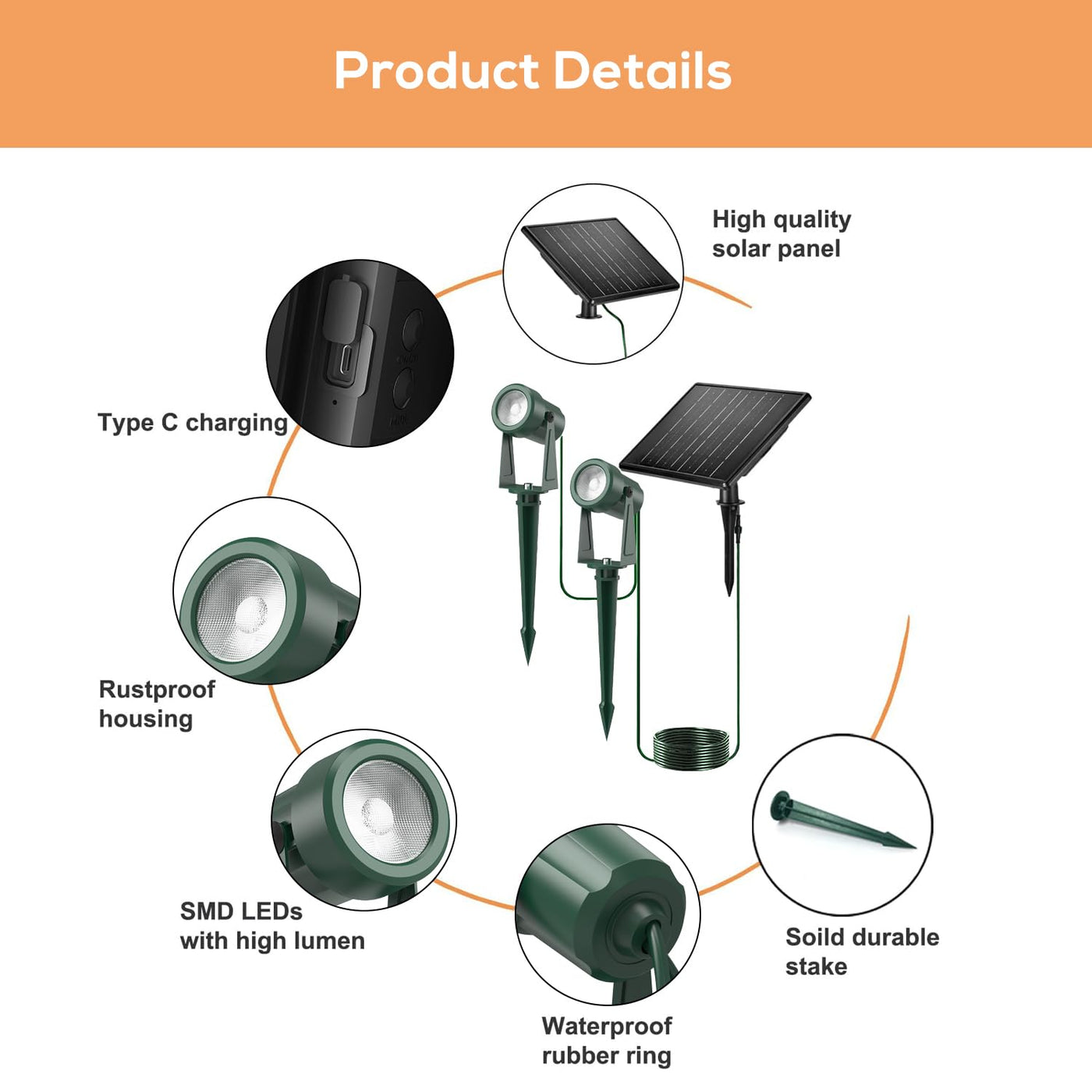 Product Details

High quality solar panel

Type C charging

Rustproof housing

SMD LEDs with high lumen

Waterproof rubber ring

Soild durable stake