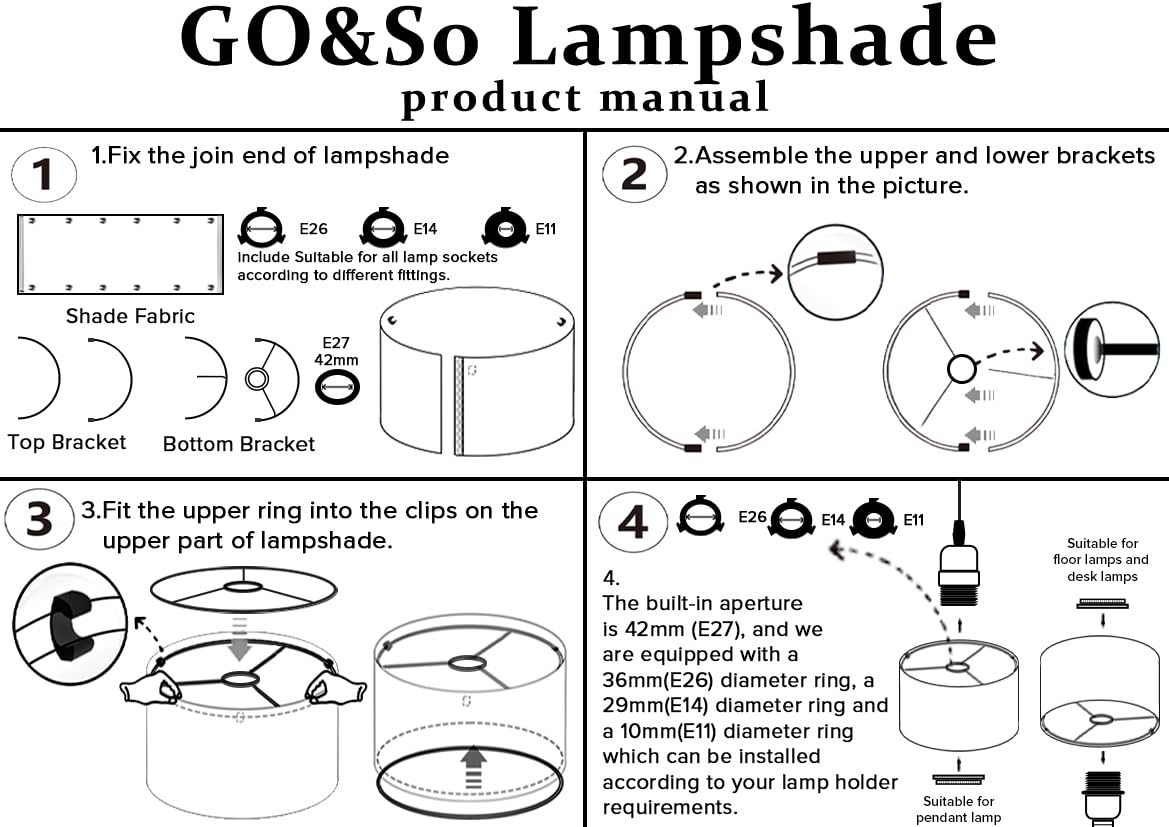 GO&So Lampshade
product manual

1
1.Fix the join end of lampshade

E26 E14 E11
Include Suitable for all lamp sockets according to different fittings.

Shade Fabric

E27
42mm

Top Bracket
Bottom Bracket

2
2.Assemble the upper and lower brackets as shown in the picture.

3
3.Fit the upper ring into the clips on the upper part of lampshade.

4
E26 E14 E11

4.
The built-in aperture is 42mm (E27), and we are equipped with a 36mm(E26) diameter ring, a 29mm(E14) diameter ring and a 10mm(E11) diameter ring which can be installed according to your lamp holder requirements.

Suitable for floor lamps and desk lamps

Suitable for pendant lamp