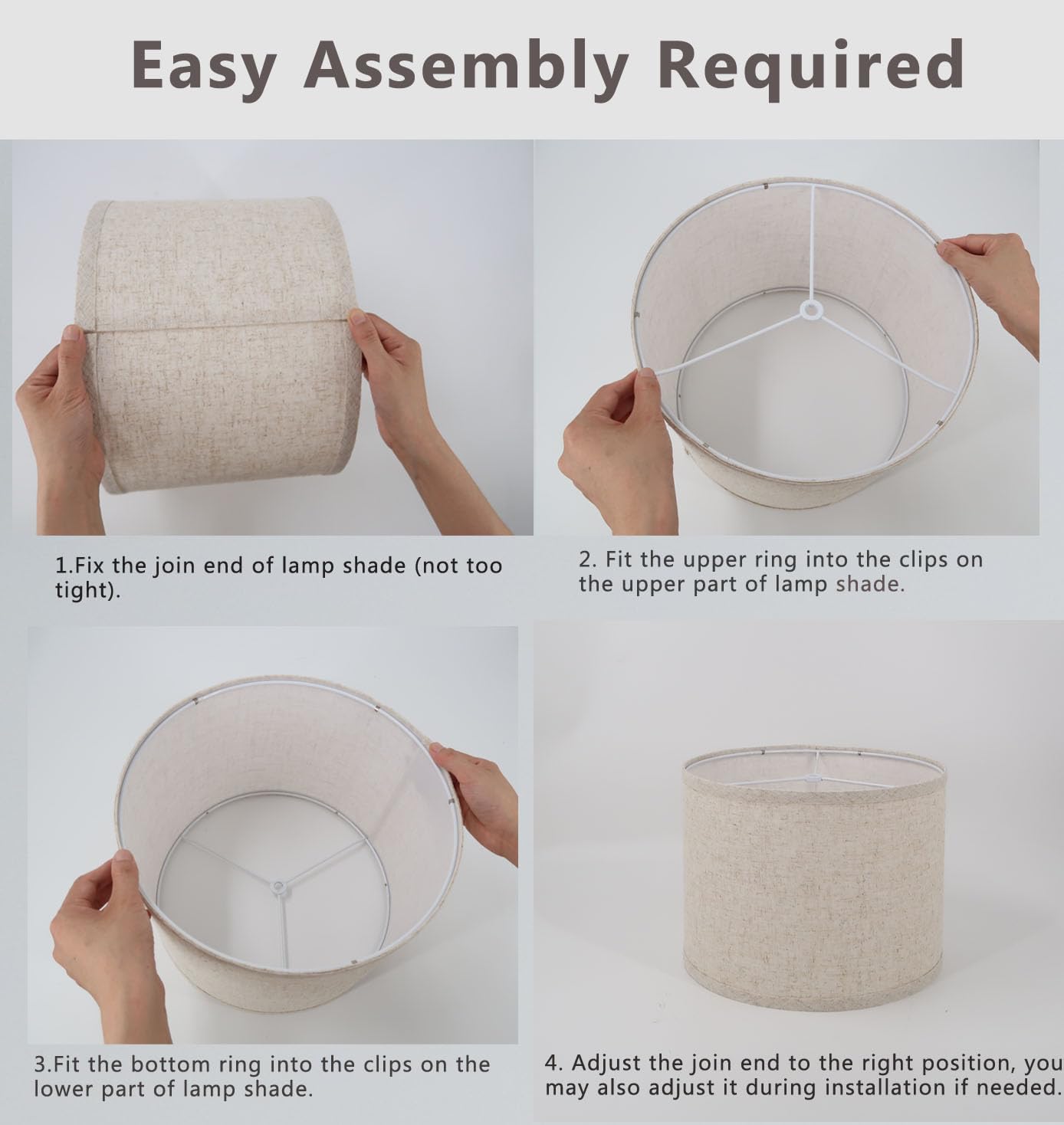 Easy Assembly Required

1.Fix the join end of lamp shade (not too tight).

2. Fit the upper ring into the clips on the upper part of lamp shade.

3.Fit the bottom ring into the clips on the lower part of lamp shade.

4. Adjust the join end to the right position, you may also adjust it during installation if needed.