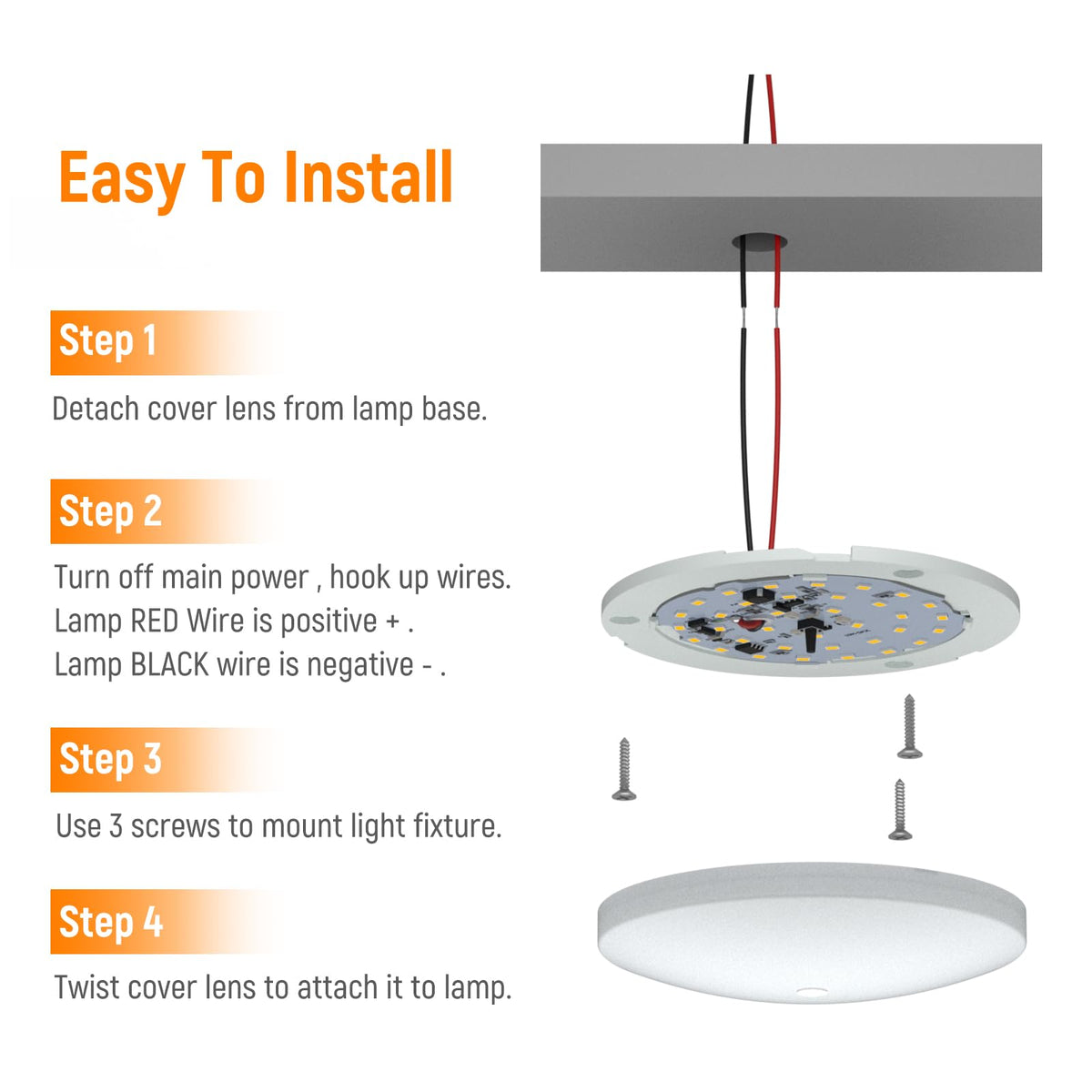 Easy To Install

Step 1

Detach cover lens from lamp base.

Step 2

Turn off main power , hook up wires.
Lamp RED Wire is positive + .
Lamp BLACK wire is negative - .

Step 3

Use 3 screws to mount light fixture.

Step 4

Twist cover lens to attach it to lamp.