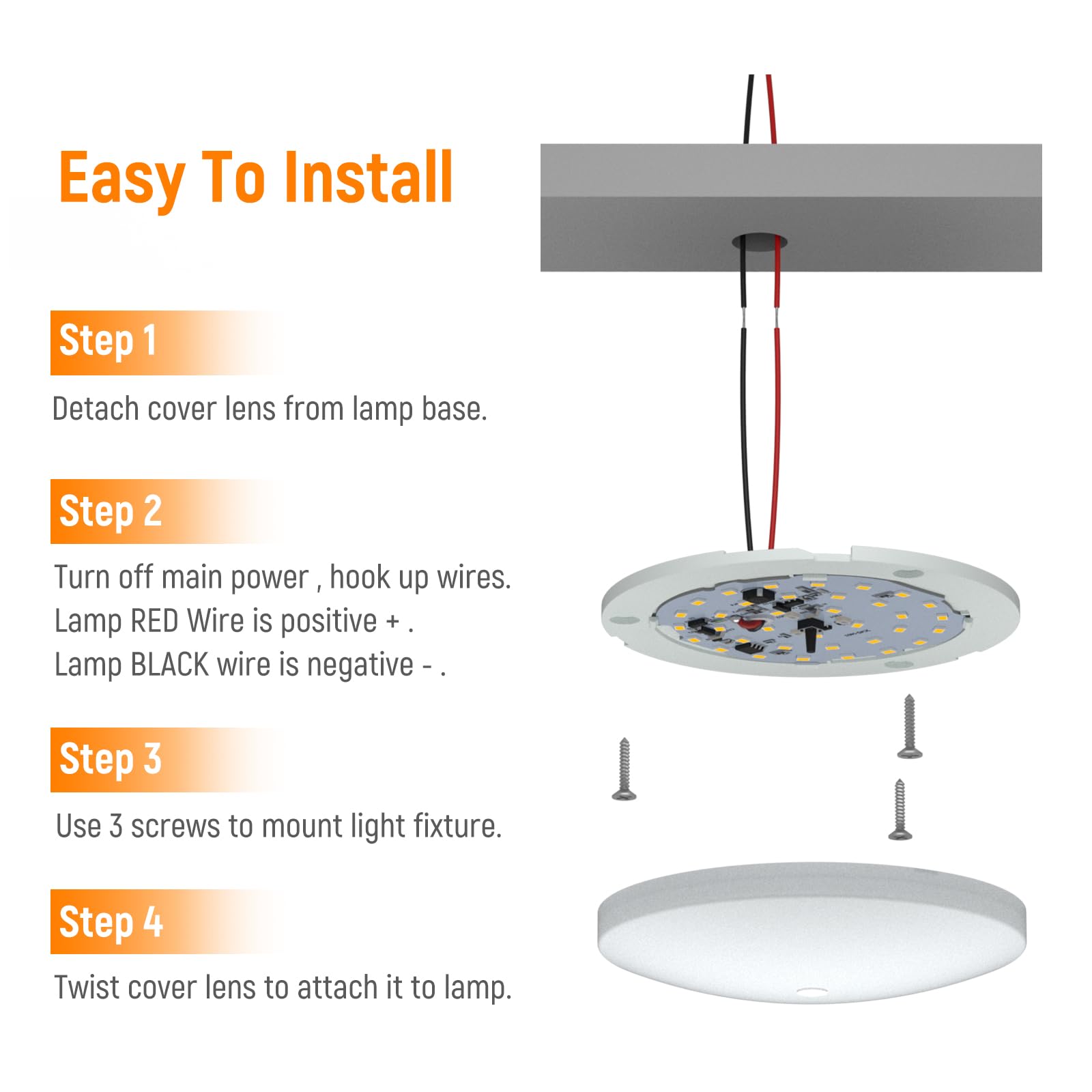 Easy To Install

Step 1

Detach cover lens from lamp base.

Step 2

Turn off main power , hook up wires.
Lamp RED Wire is positive + .
Lamp BLACK wire is negative - .

Step 3

Use 3 screws to mount light fixture.

Step 4

Twist cover lens to attach it to lamp.