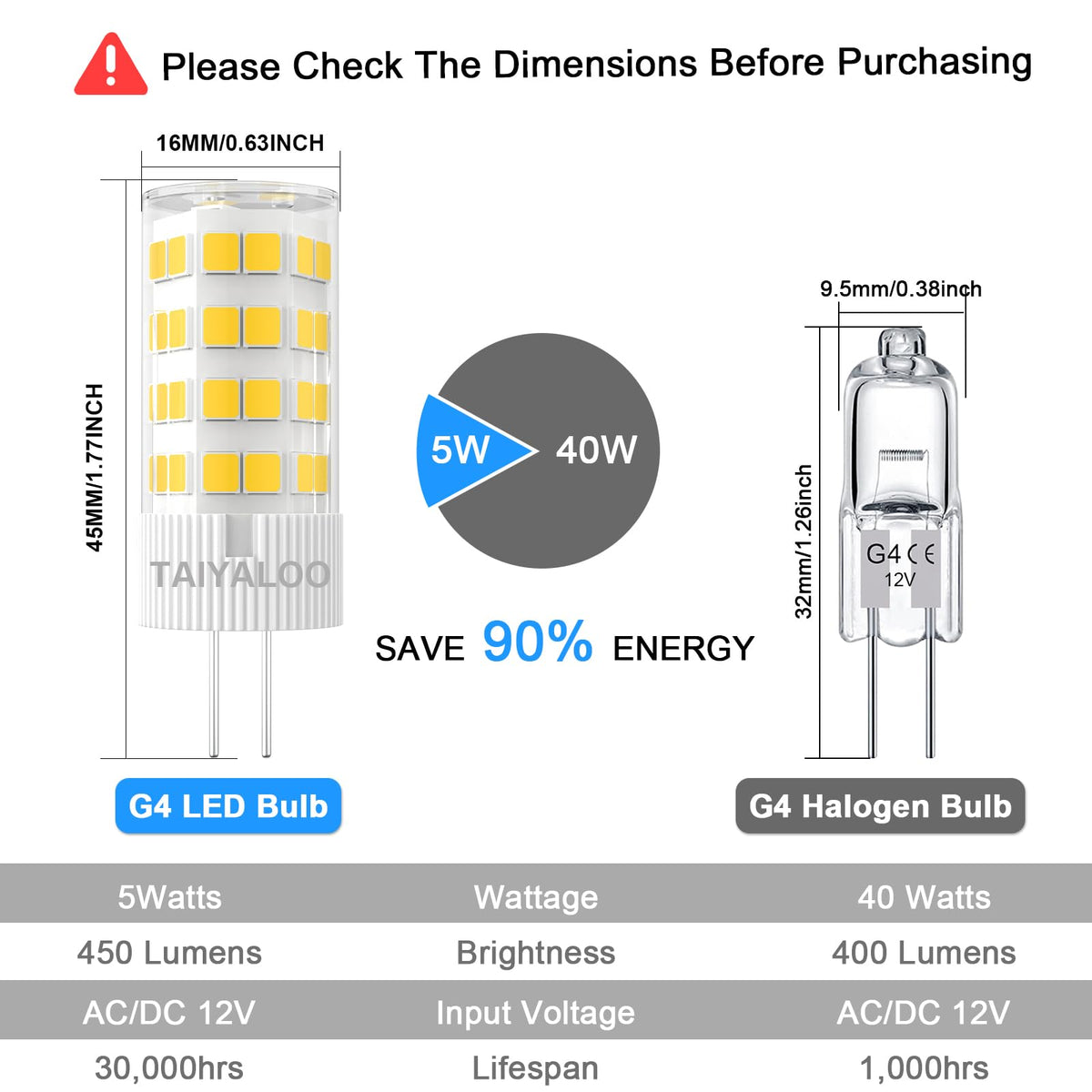 Please Check The Dimensions Before Purchasing

16MM/0.63INCH

45MM/1.77INCH

TAIYALOO

5W

40W

SAVE 90% ENERGY

9.5mm/0.38inch

32mm/1.26inch

G4 CE
12V

G4 LED Bulb

G4 Halogen Bulb

| 5Watts | Wattage | 40 Watts |
|---|---|---|
| 450 Lumens | Brightness | 400 Lumens |
| AC/DC 12V | Input Voltage | AC/DC 12V |
| 30,000hrs | Lifespan | 1,000hrs |