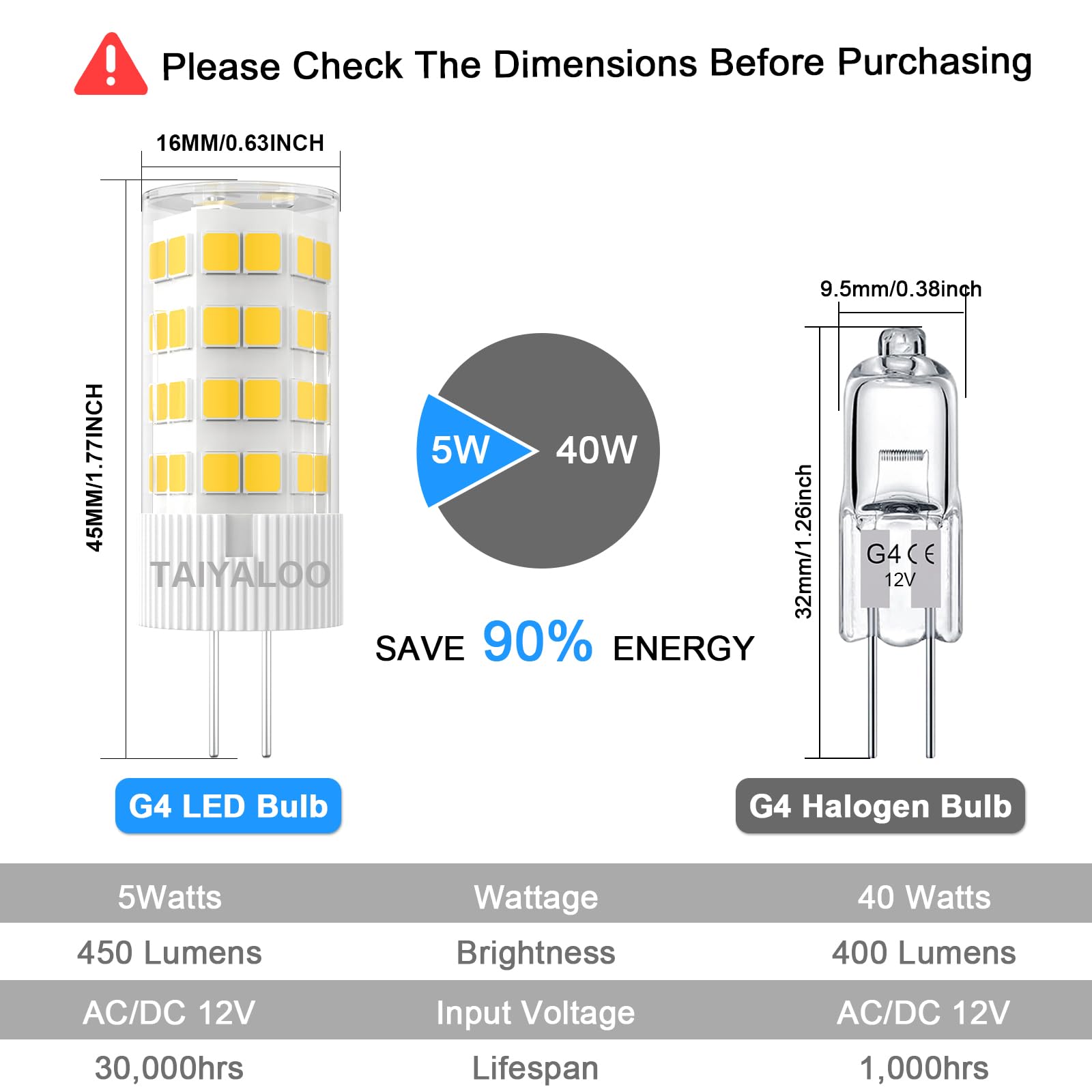 Please Check The Dimensions Before Purchasing

16MM/0.63INCH

45MM/1.77INCH

TAIYALOO

5W 40W

SAVE 90% ENERGY

9.5mm/0.38inch

32mm/1.26inch

G4 CE
12V

G4 LED Bulb

G4 Halogen Bulb

| 5Watts | Wattage | 40 Watts |
|---|---|---|
| 450 Lumens | Brightness | 400 Lumens |
| AC/DC 12V | Input Voltage | AC/DC 12V |
| 30,000hrs | Lifespan | 1,000hrs |