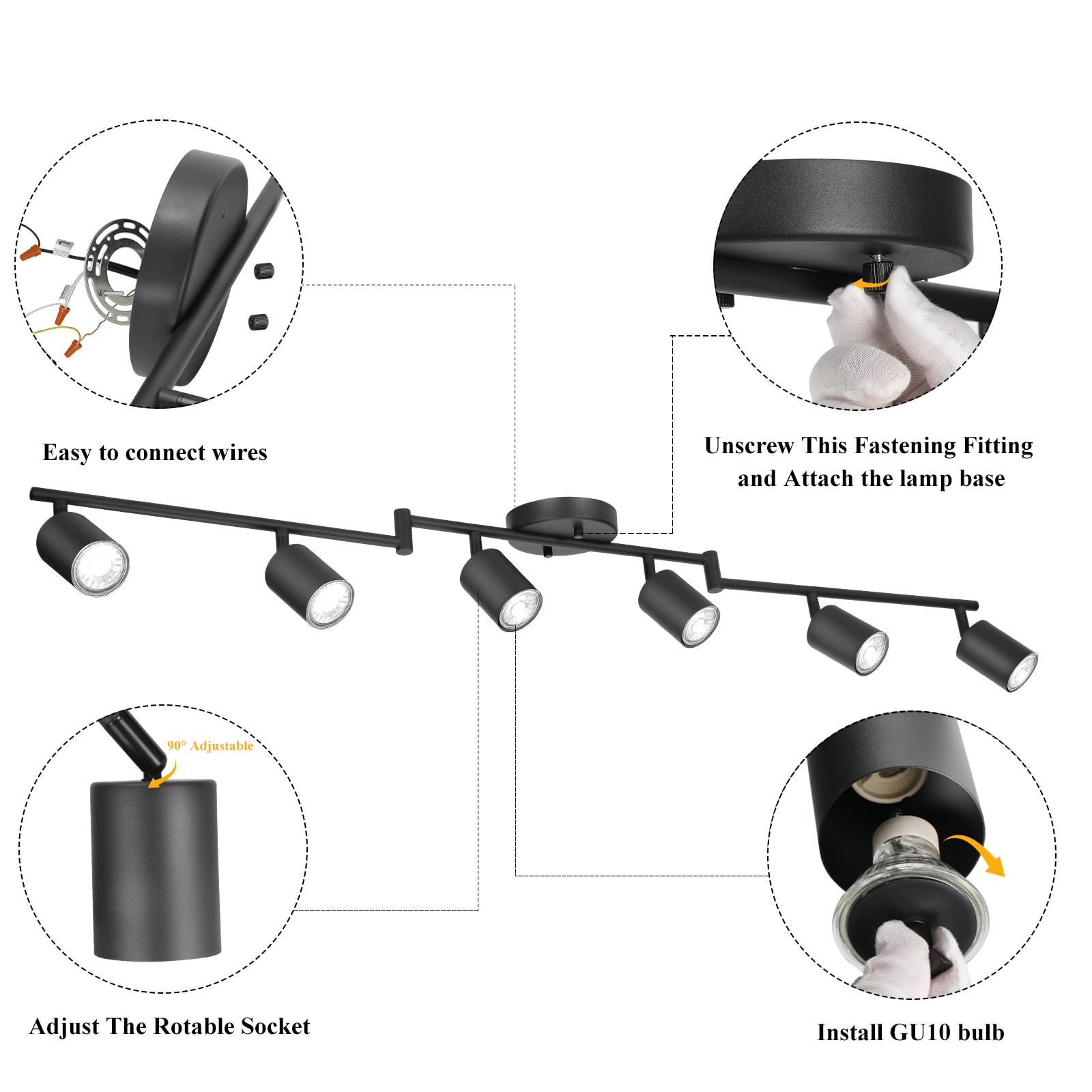 Easy to connect wires

Unscrew This Fastening Fitting and Attach the lamp base

90° Adjustable

Adjust The Rotable Socket

Install GU10 bulb