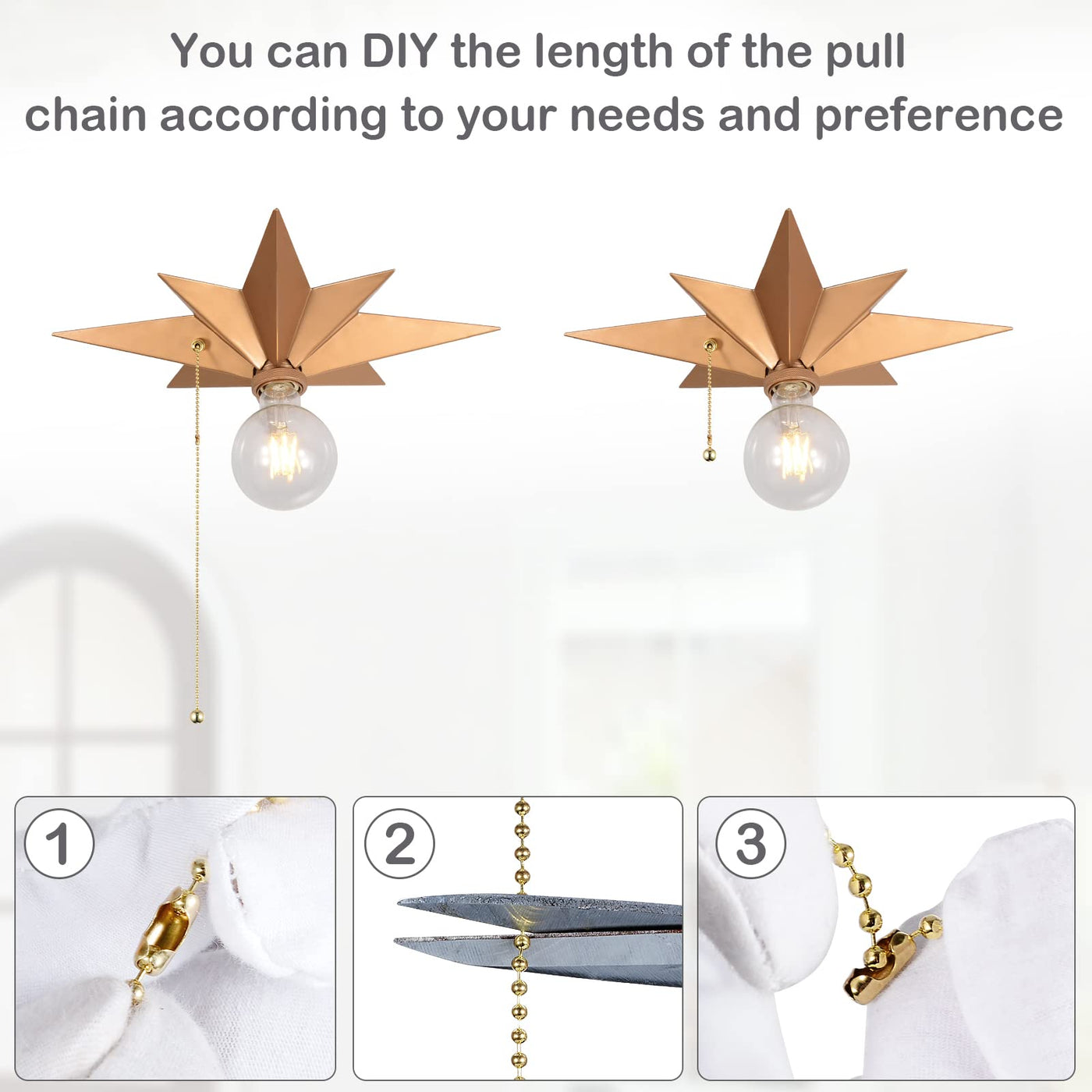 You can DIY the length of the pull chain according to your needs and preference

1

2

3