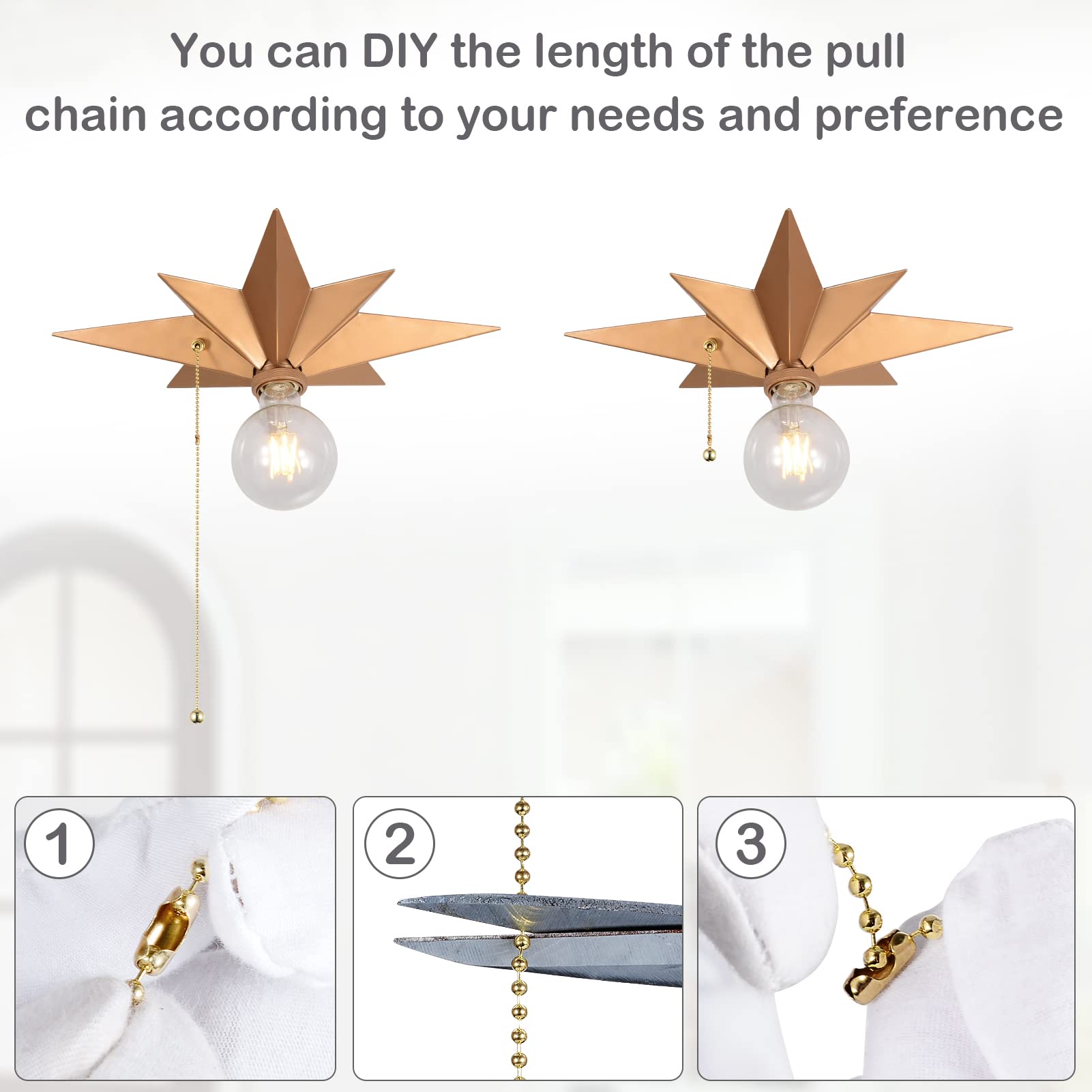 You can DIY the length of the pull chain according to your needs and preference

1

2

3