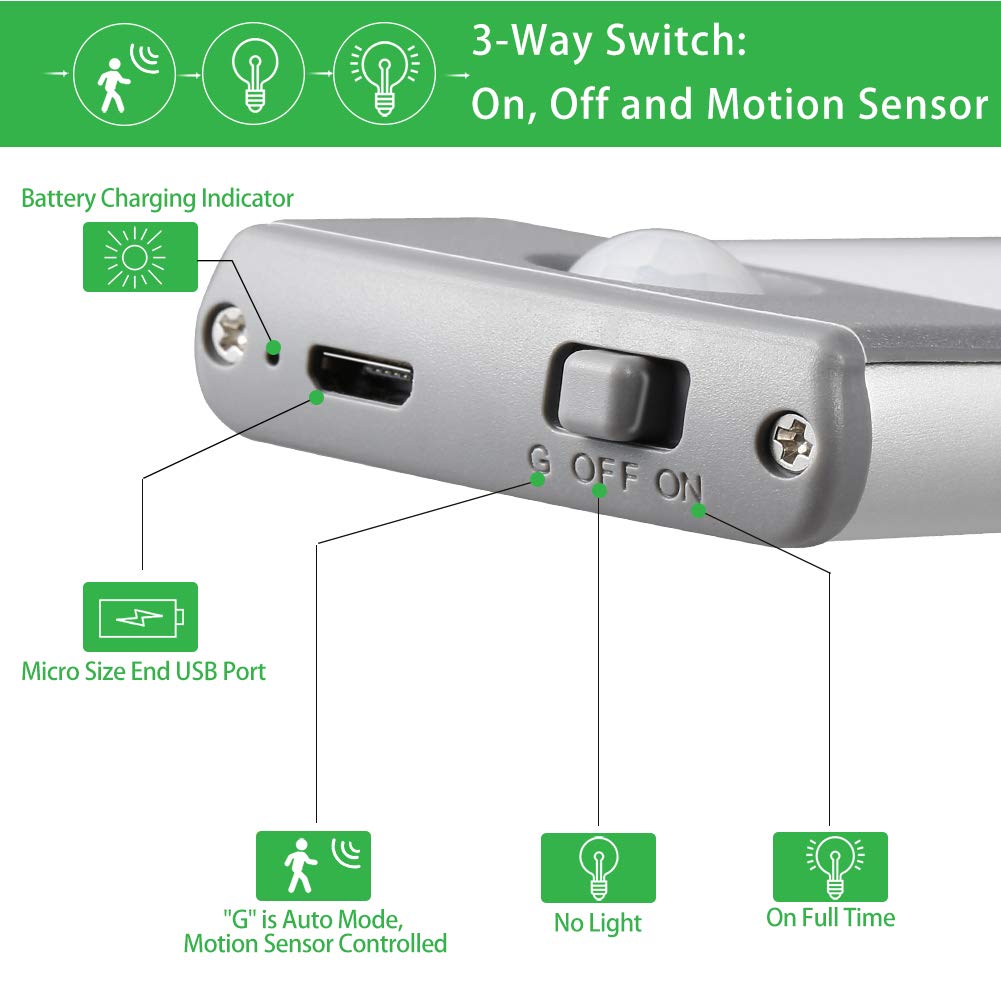 3-Way Switch:
On, Off and Motion Sensor

Battery Charging Indicator

G OFF ON

Micro Size End USB Port

"G" is Auto Mode, Motion Sensor Controlled

No Light

On Full Time