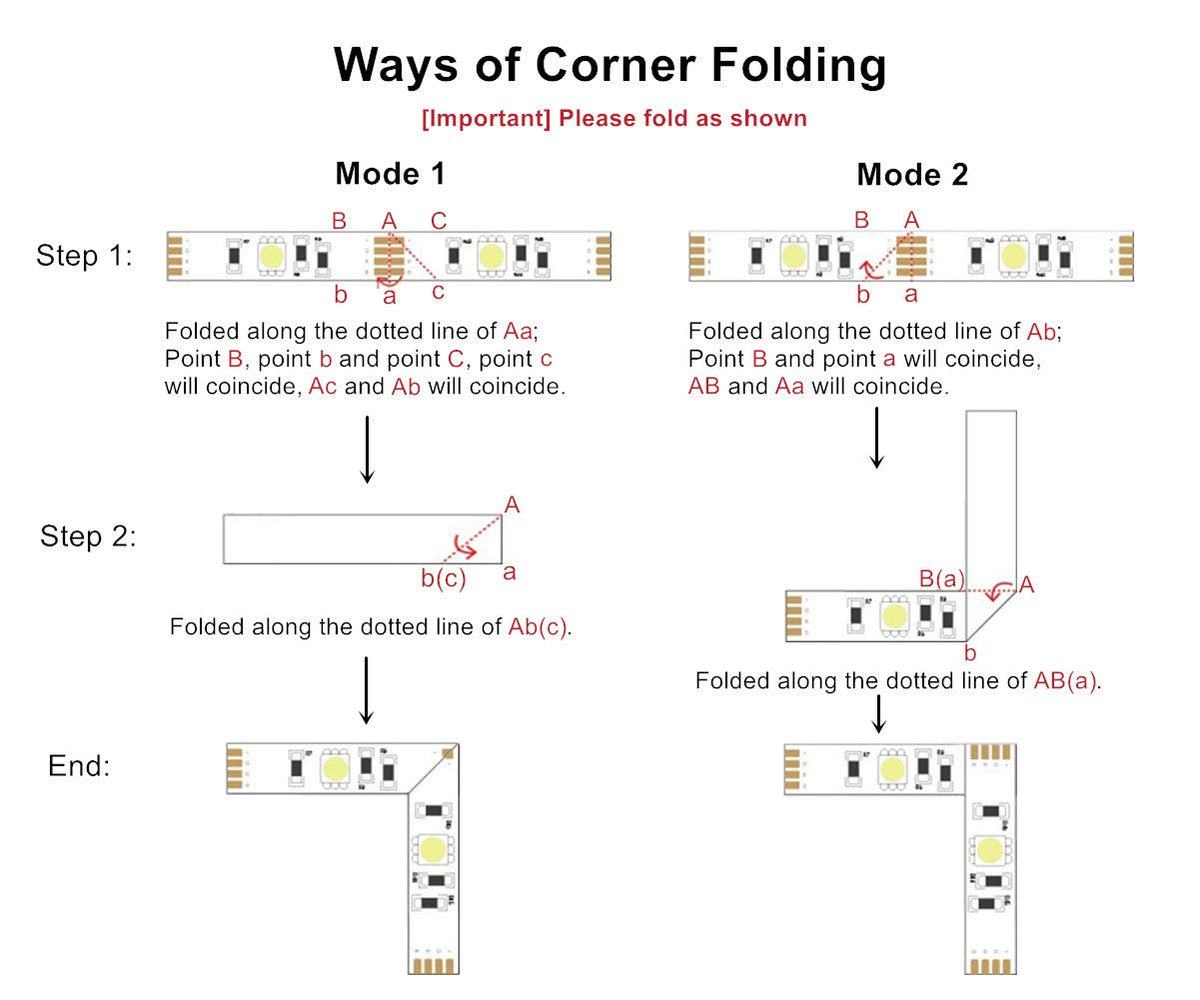 Ways of Corner Folding

[Important] Please fold as shown

Mode 1

Step 1:

B A C

b a c

Folded along the dotted line of Aa; Point B, point b and point C, point c will coincide, Ac and Ab will coincide.

Step 2:

A

b(c) a

Folded along the dotted line of Ab(c).

End:

Mode 2

B A

b a

Folded along the dotted line of Ab; Point B and point a will coincide, AB and Aa will coincide.

B(a) A

b

Folded along the dotted line of AB(a).