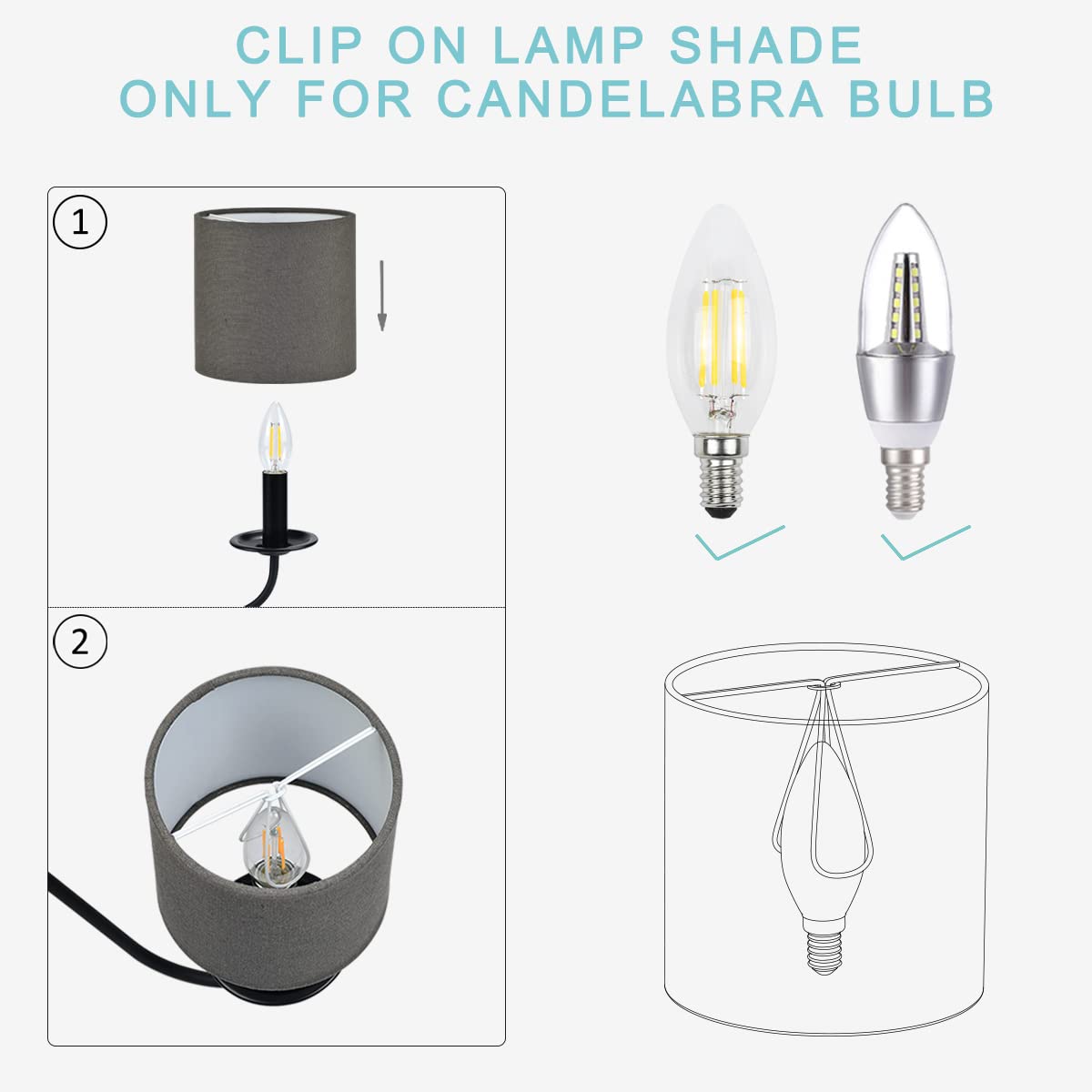 CLIP ON LAMP SHADE
ONLY FOR CANDELABRA BULB

1

2