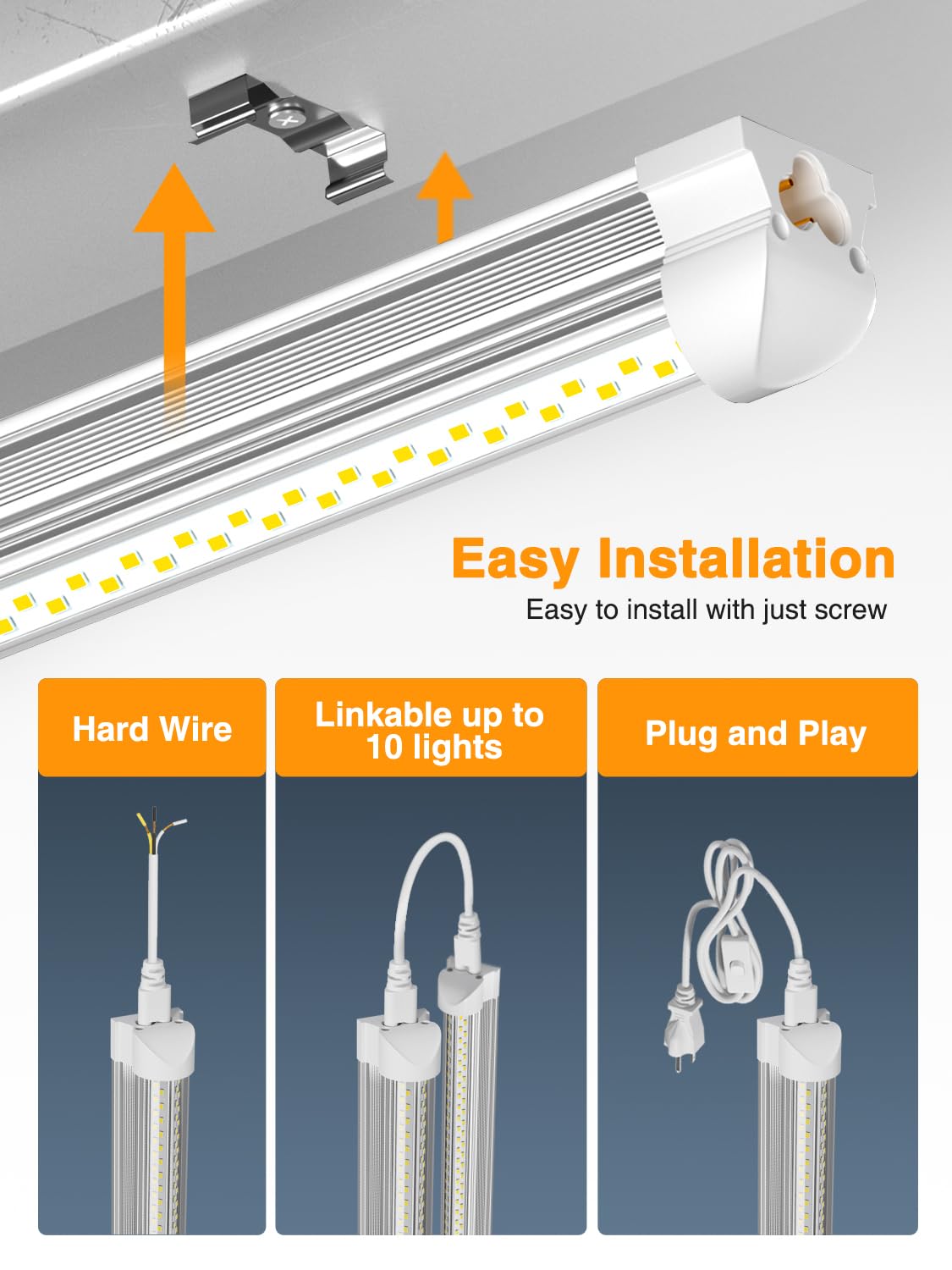 Easy Installation

Easy to install with just screw

Hard Wire

Linkable up to 10 lights

Plug and Play