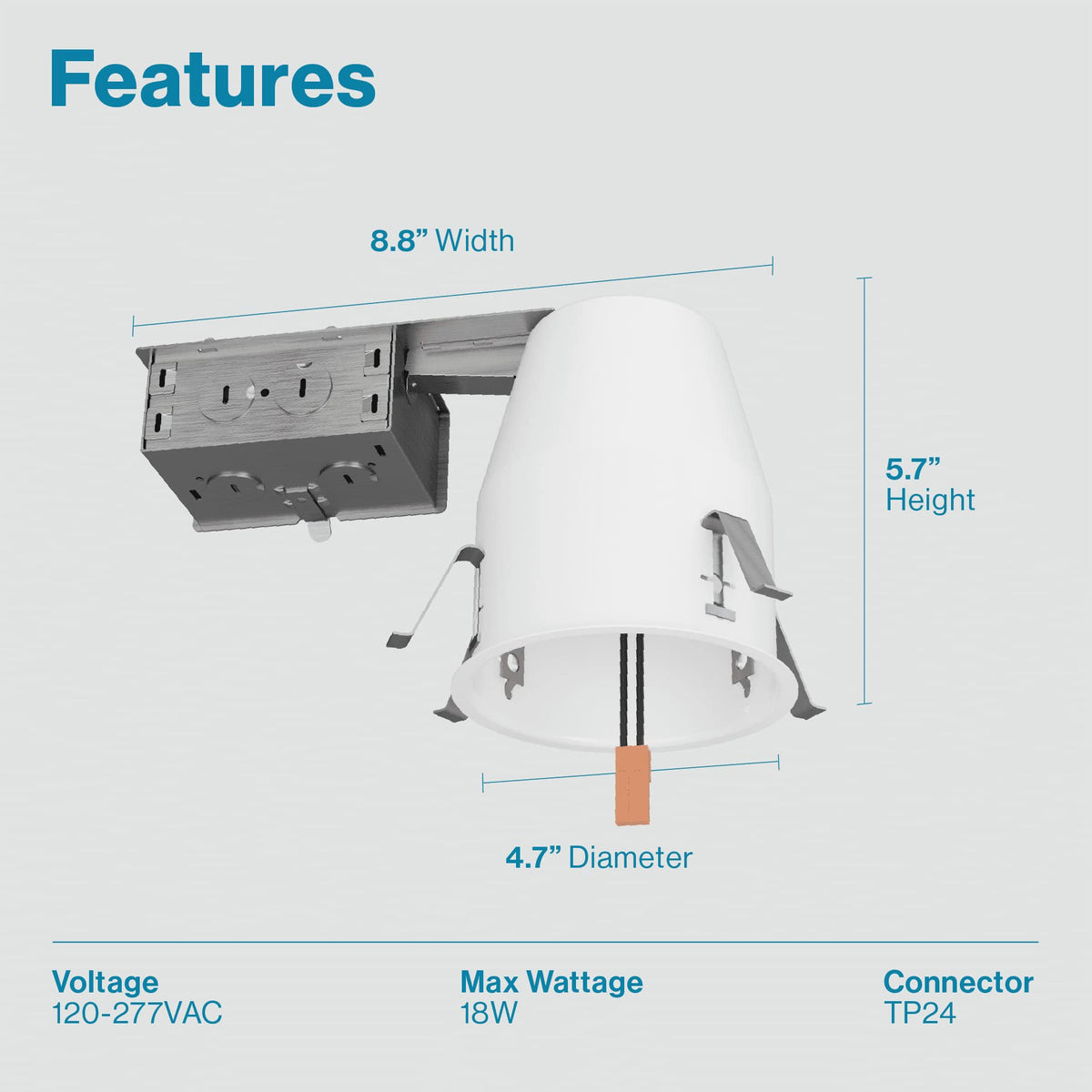 Features

8.8” Width

5.7” Height

4.7” Diameter

Voltage
120-277VAC

Max Wattage
18W

Connector
TP24