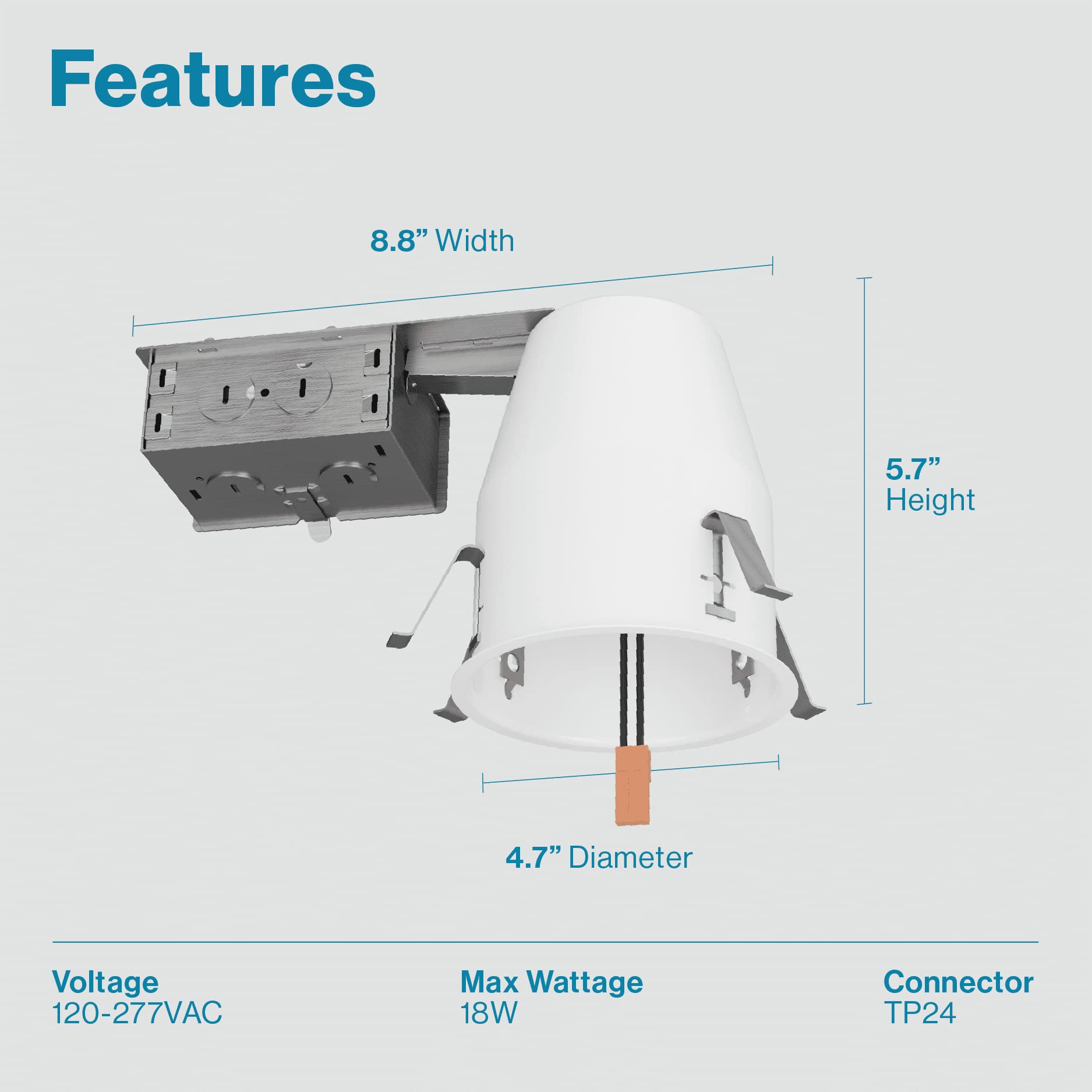 Features

8.8” Width

5.7” Height

4.7” Diameter

Voltage
120-277VAC

Max Wattage
18W

Connector
TP24