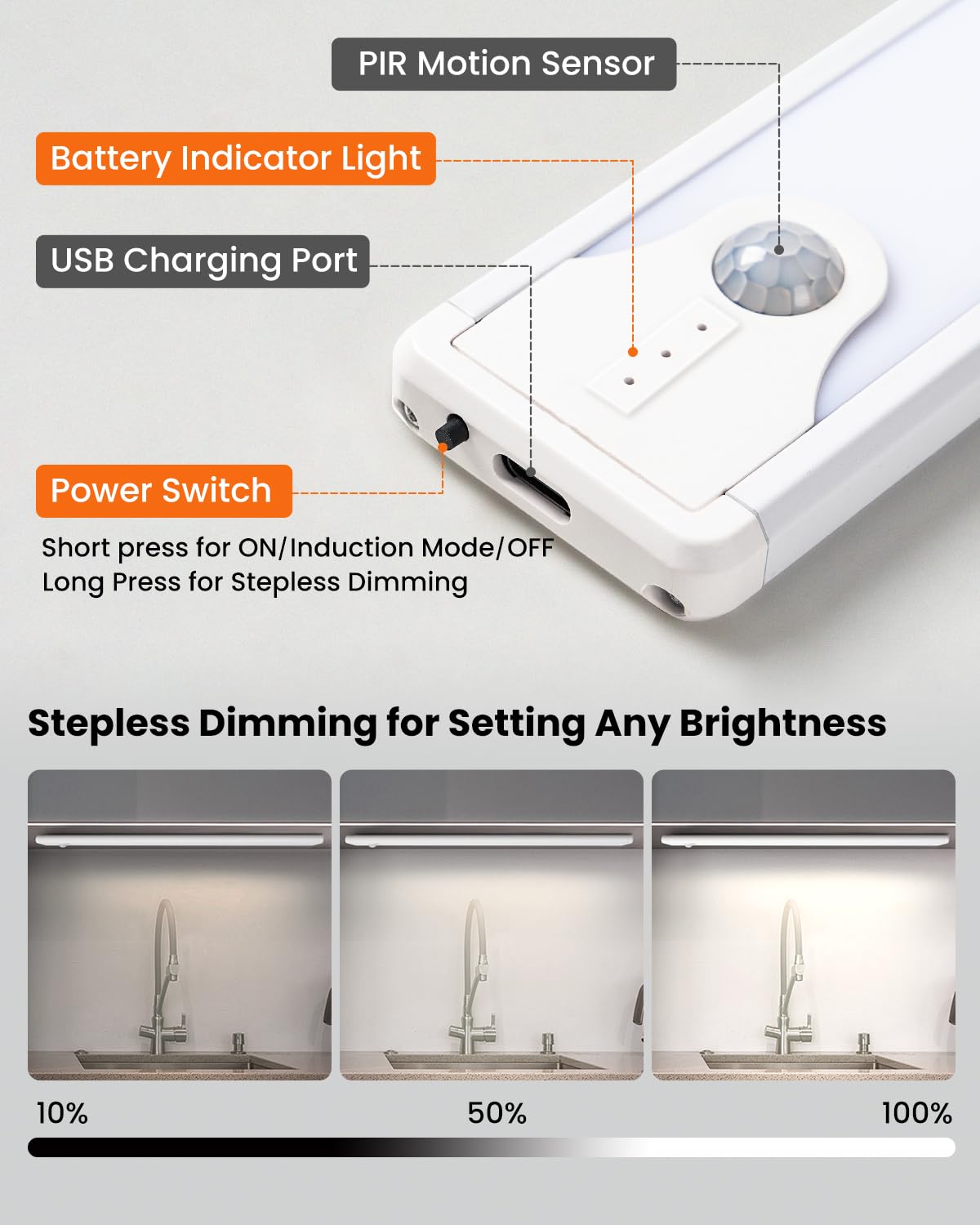 PIR Motion Sensor

Battery Indicator Light

USB Charging Port

Power Switch

Short press for ON/Induction Mode/OFF
Long Press for Stepless Dimming

Stepless Dimming for Setting Any Brightness

10%

50%

100%