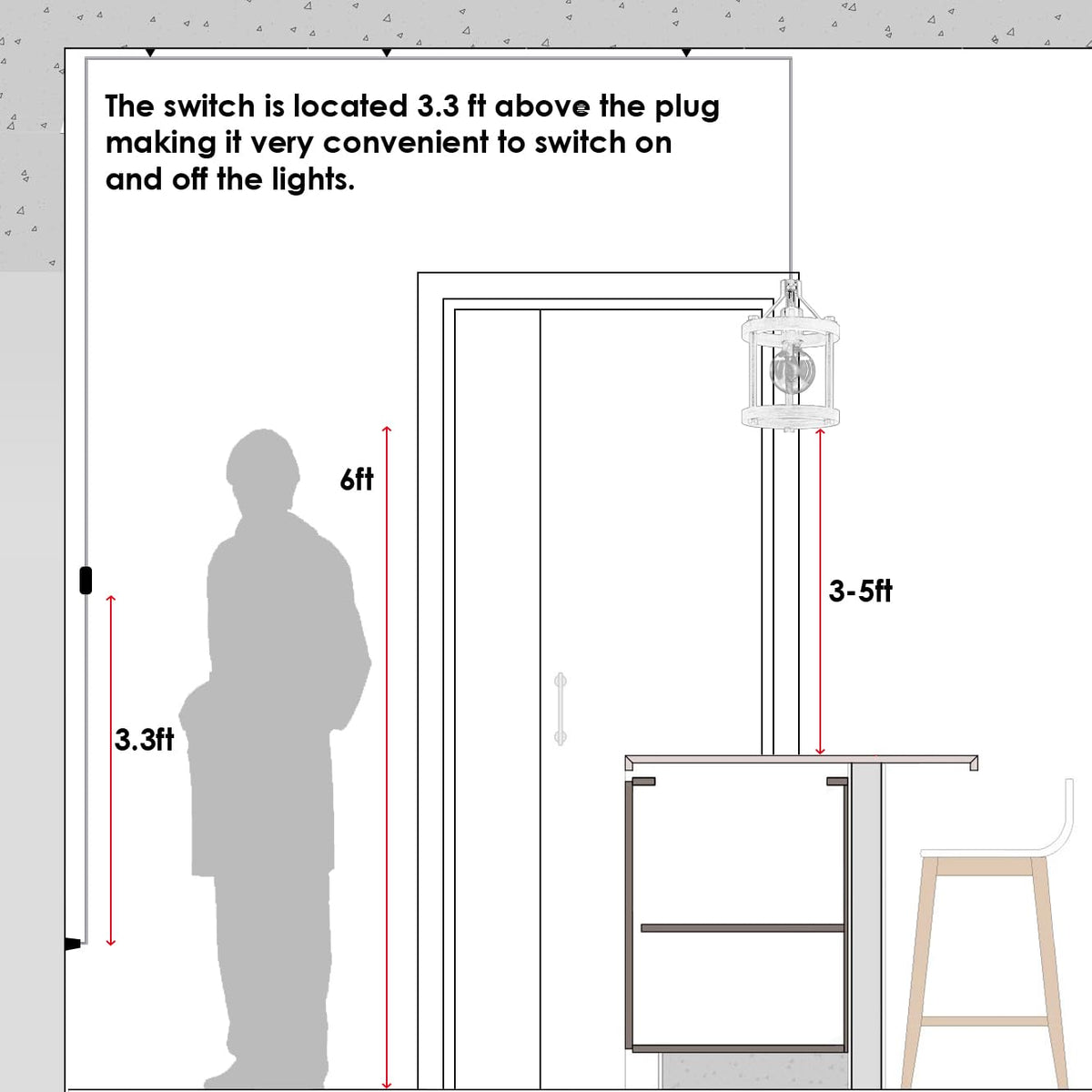 The switch is located 3.3 ft above the plug making it very convenient to switch on and off the lights.

6ft

3-5ft

3.3ft