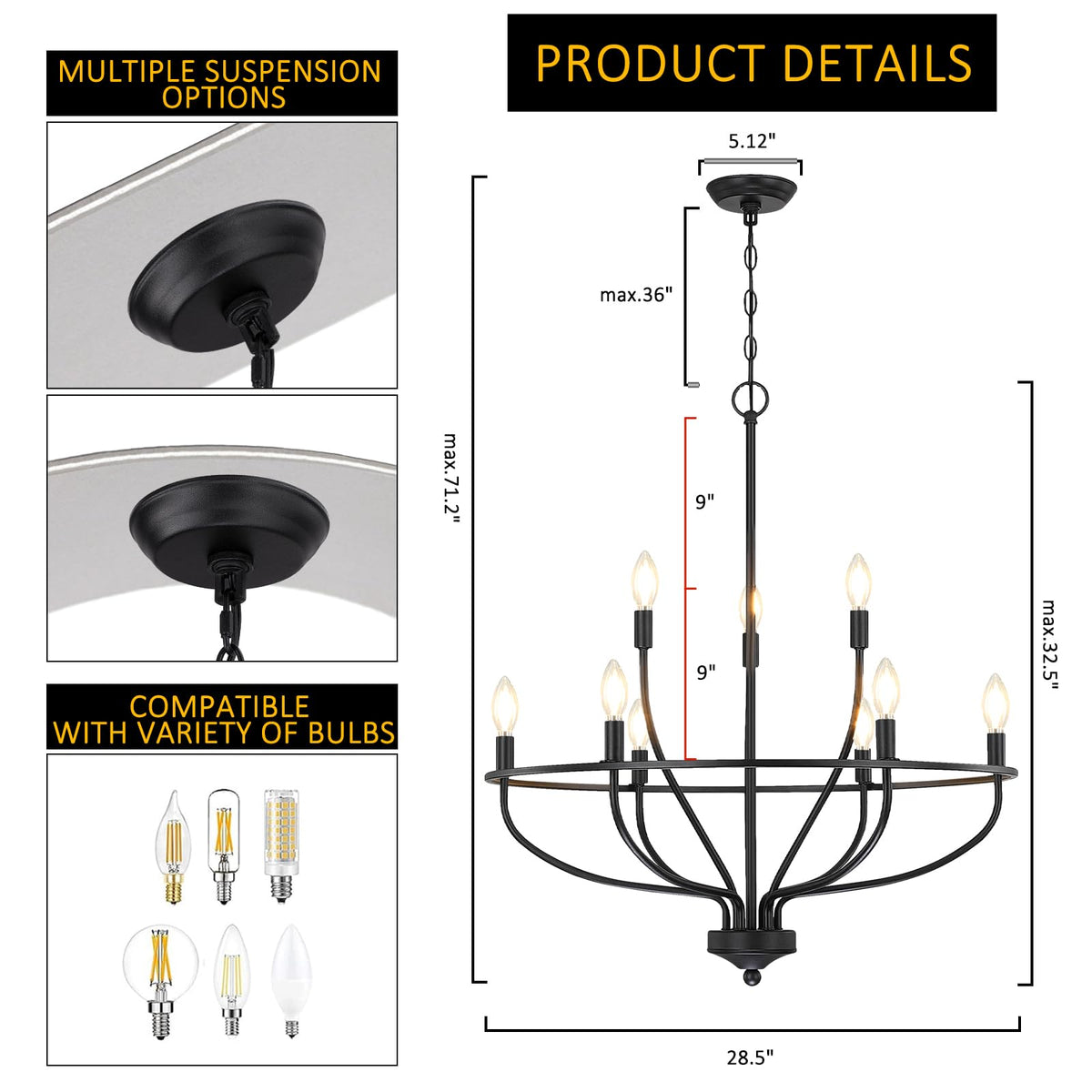 MULTIPLE SUSPENSION OPTIONS

COMPATIBLE WITH VARIETY OF BULBS

PRODUCT DETAILS

5.12"

max.36"

max.71.2"

9"

9"

max.32.5"

28.5"