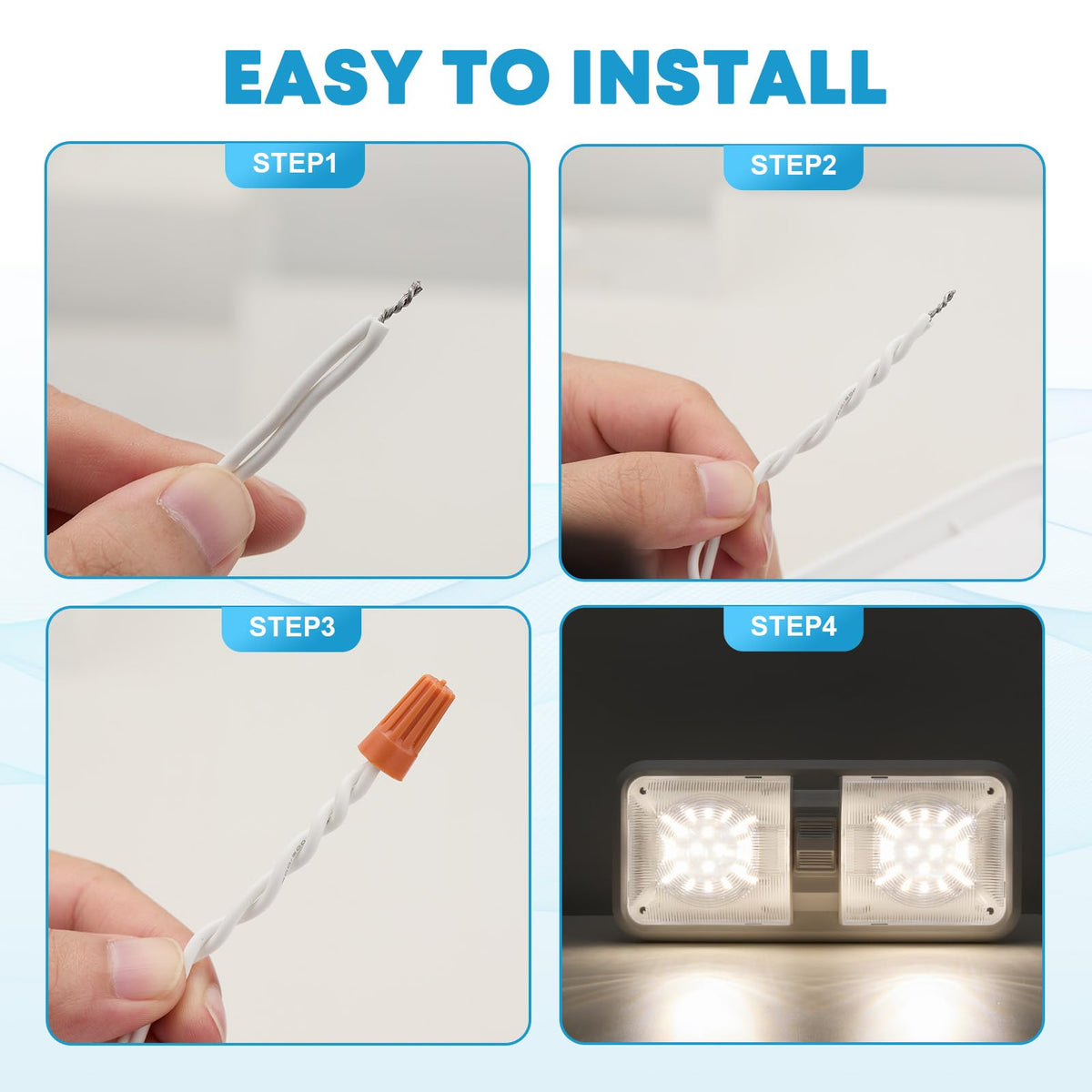 EASY TO INSTALL

STEP1

STEP2

STEP3

STEP4