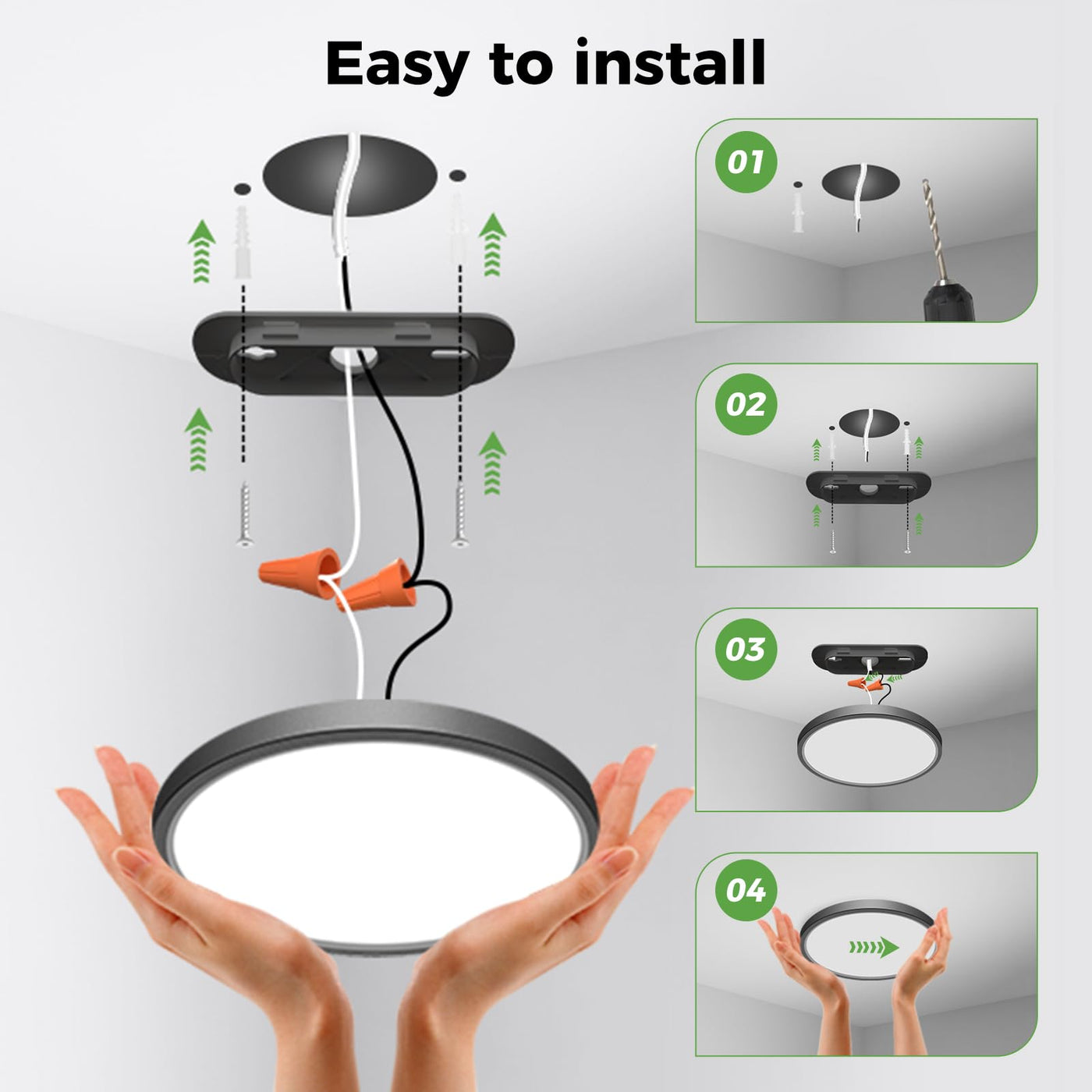 Easy to install

01

02

03

04