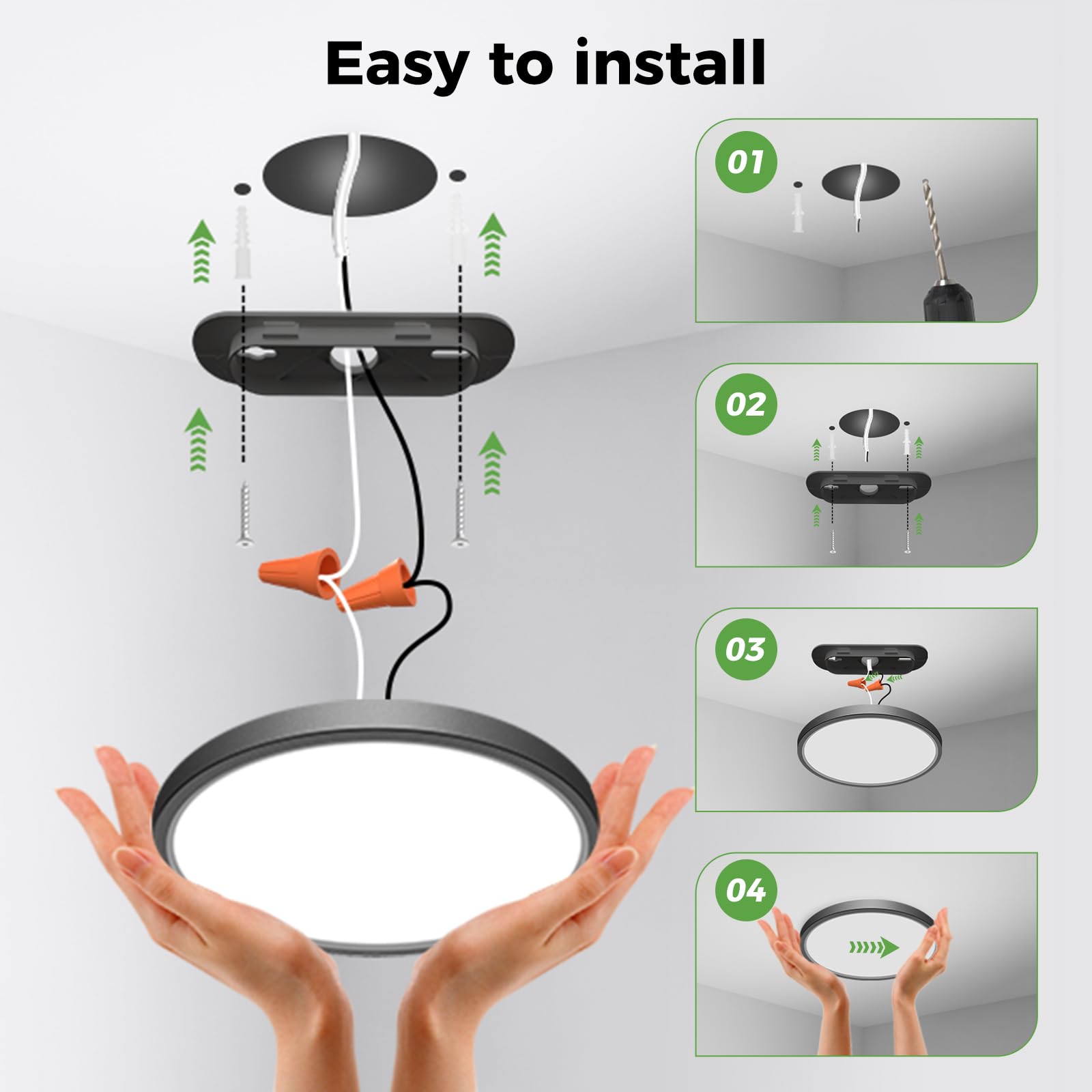 Easy to install

01

02

03

04