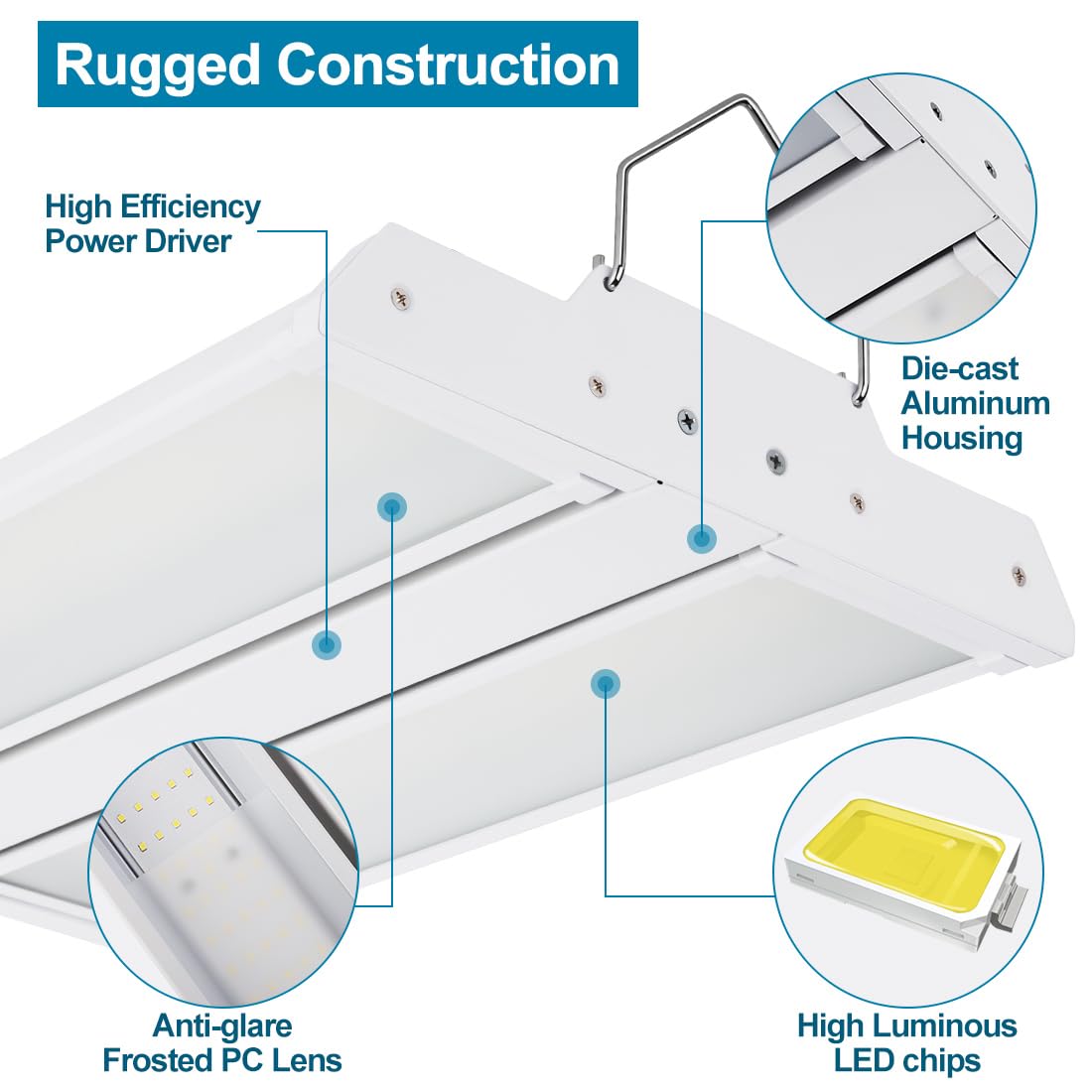 Rugged Construction

High Efficiency
Power Driver

Die-cast
Aluminum
Housing

Anti-glare
Frosted PC Lens

High Luminous
LED chips