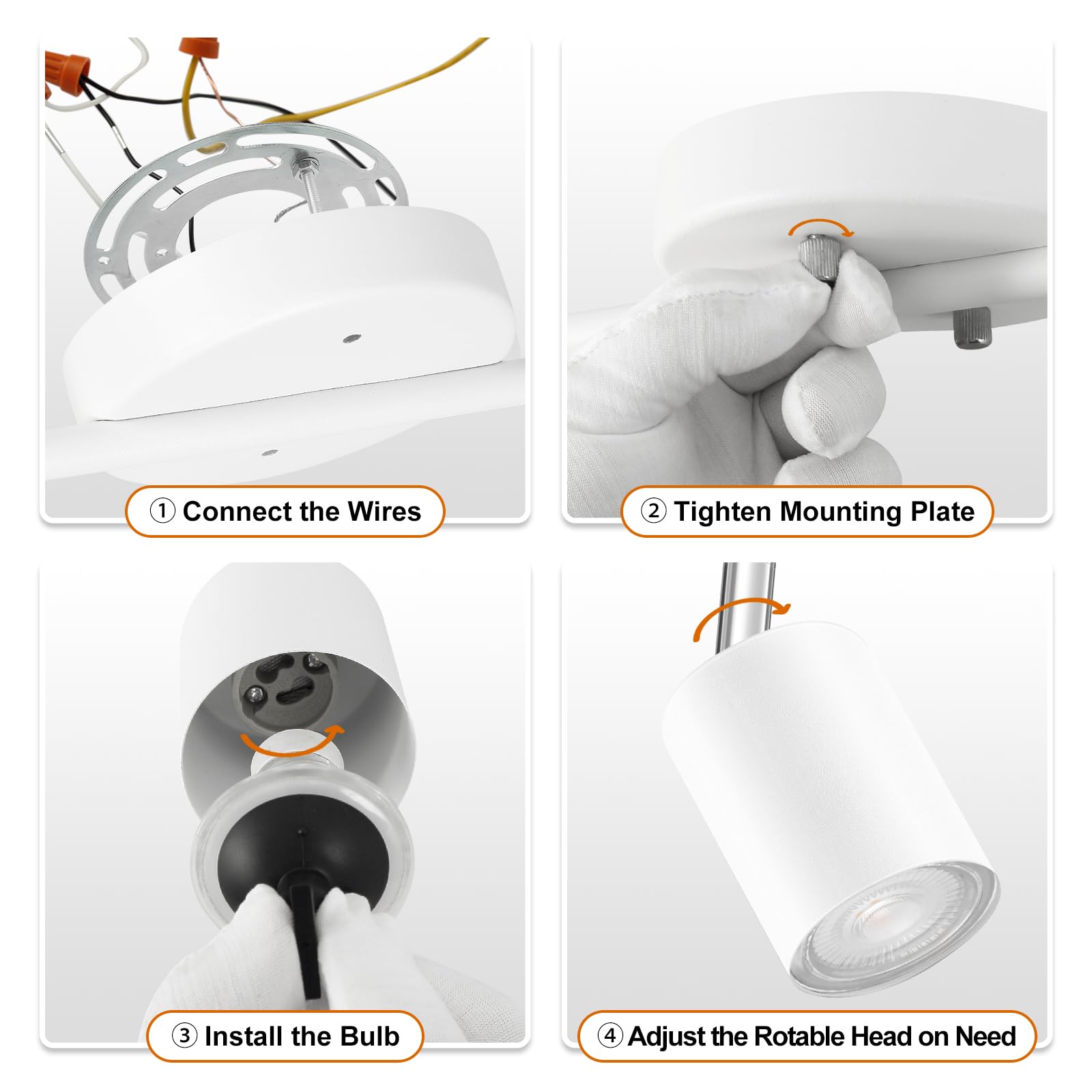 ① Connect the Wires

② Tighten Mounting Plate

③ Install the Bulb

④ Adjust the Rotable Head on Need