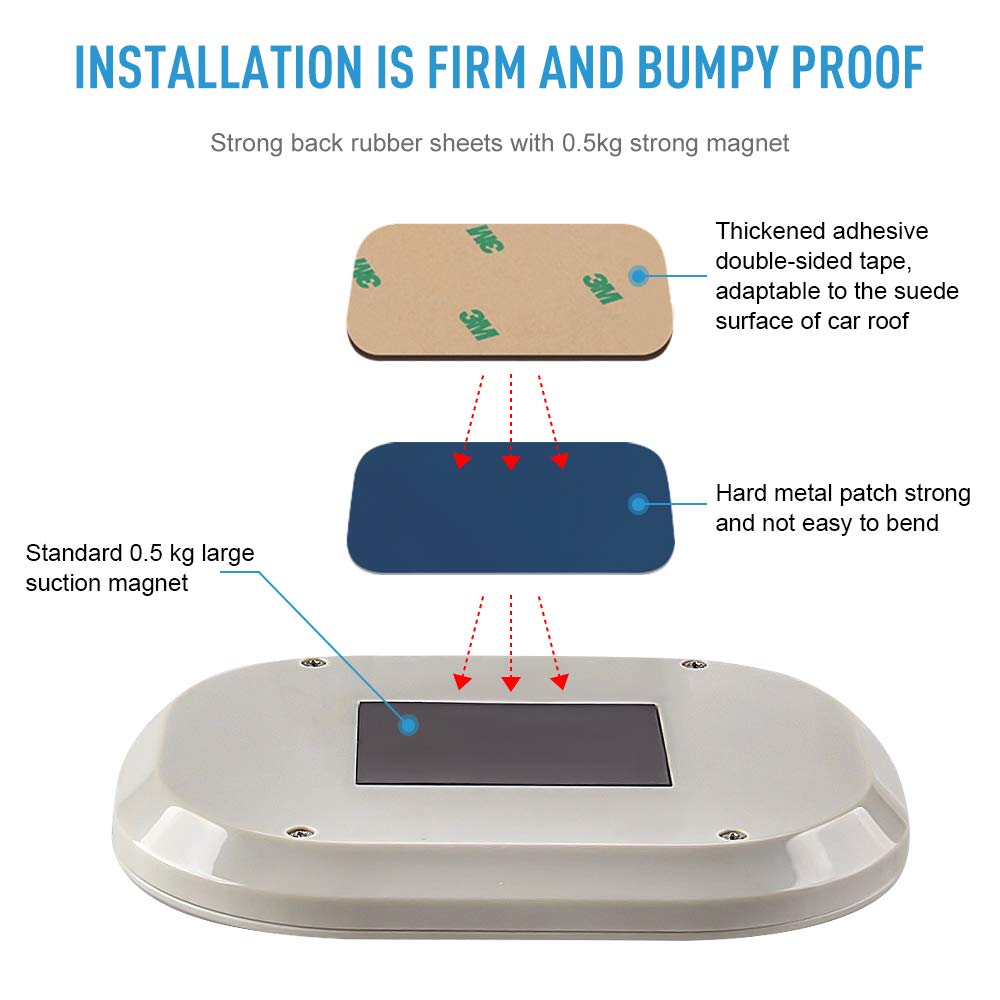 INSTALLATION IS FIRM AND BUMPY PROOF

Strong back rubber sheets with 0.5kg strong magnet

3M 3M 3M 3M

Thickened adhesive double-sided tape, adaptable to the suede surface of car roof

Hard metal patch strong and not easy to bend

Standard 0.5 kg large suction magnet