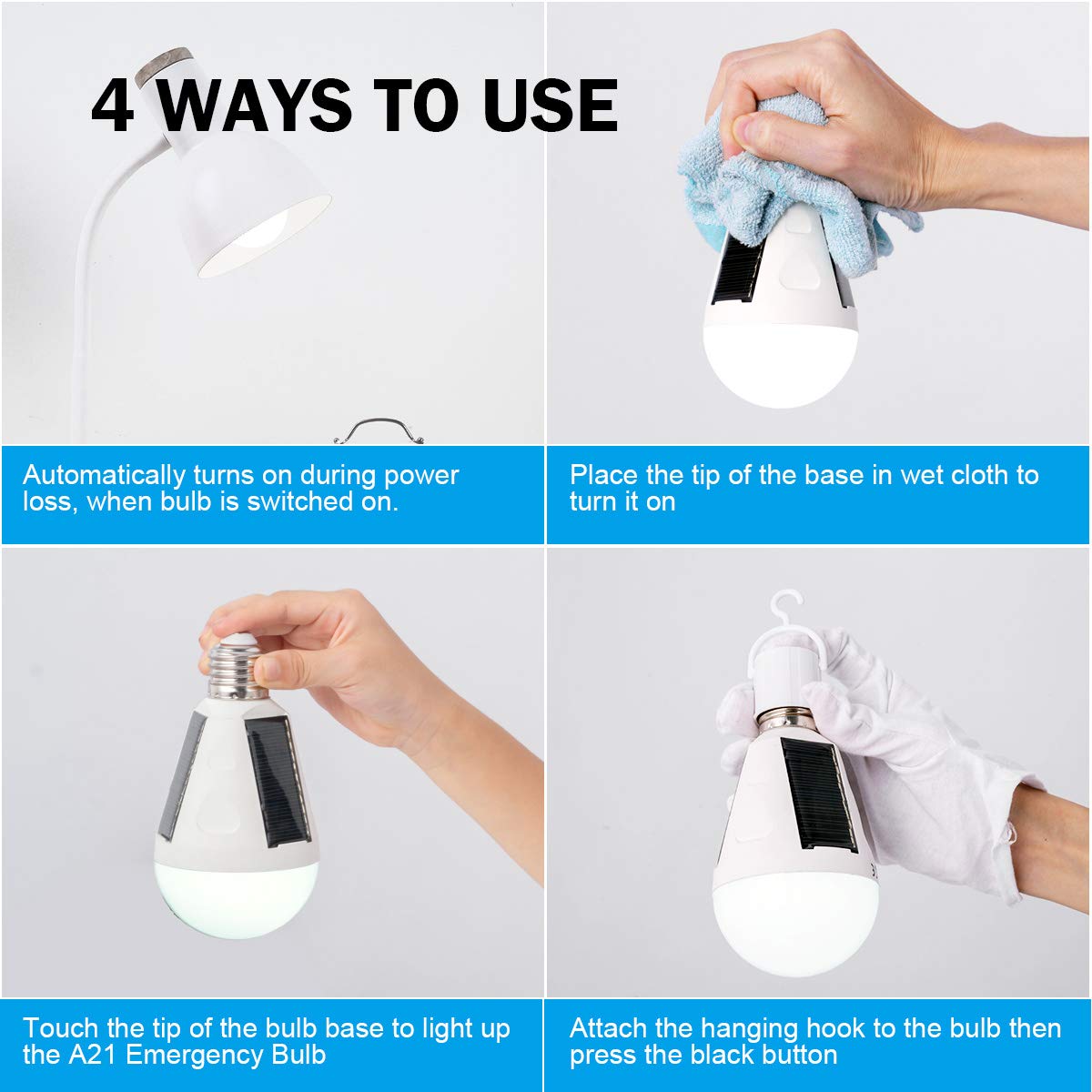 4 WAYS TO USE

Automatically turns on during power loss, when bulb is switched on.

Place the tip of the base in wet cloth to turn it on

Touch the tip of the bulb base to light up the A21 Emergency Bulb

Attach the hanging hook to the bulb then press the black button