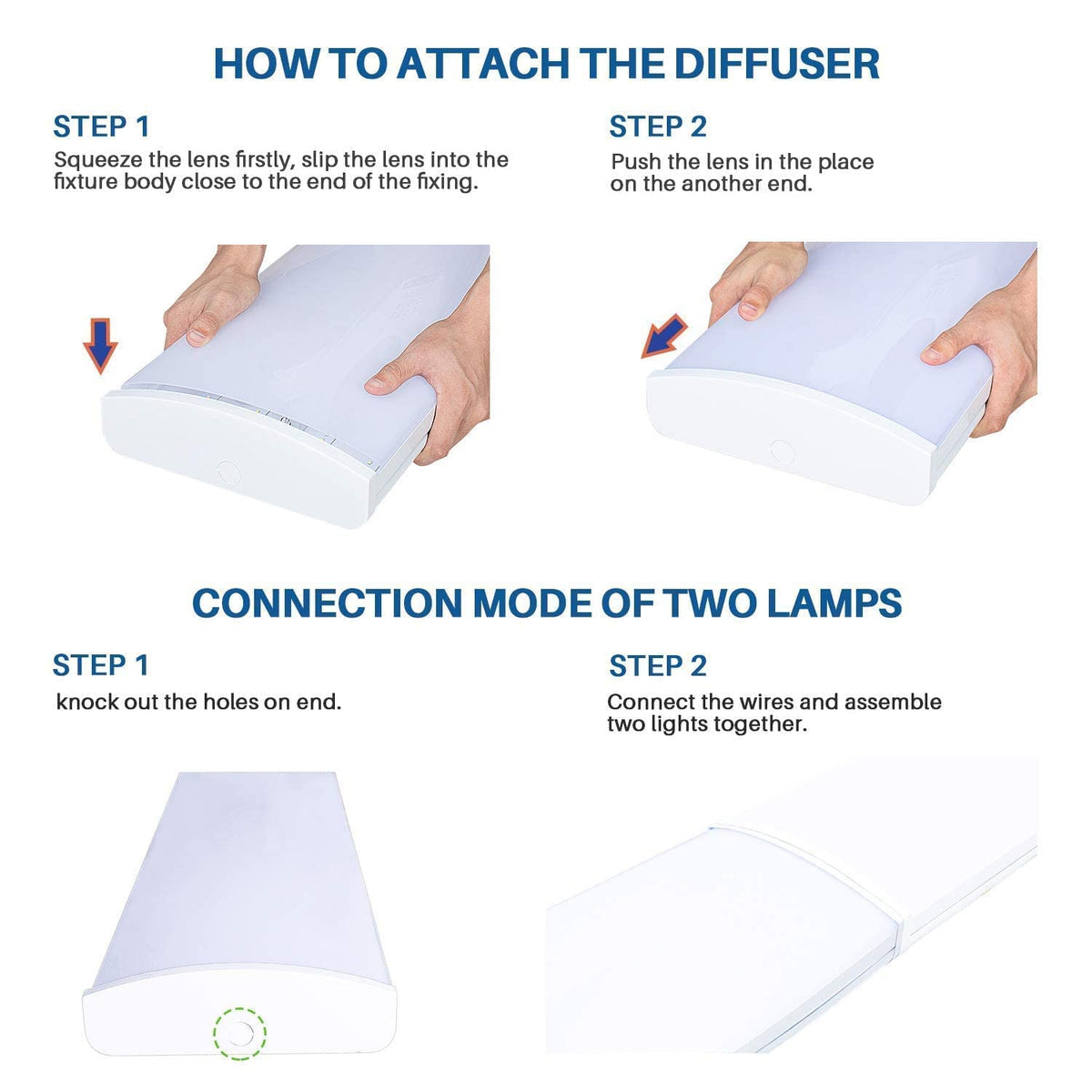 HOW TO ATTACH THE DIFFUSER

STEP 1
Squeeze the lens firstly, slip the lens into the fixture body close to the end of the fixing.

STEP 2
Push the lens in the place on the another end.

CONNECTION MODE OF TWO LAMPS

STEP 1
knock out the holes on end.

STEP 2
Connect the wires and assemble two lights together.