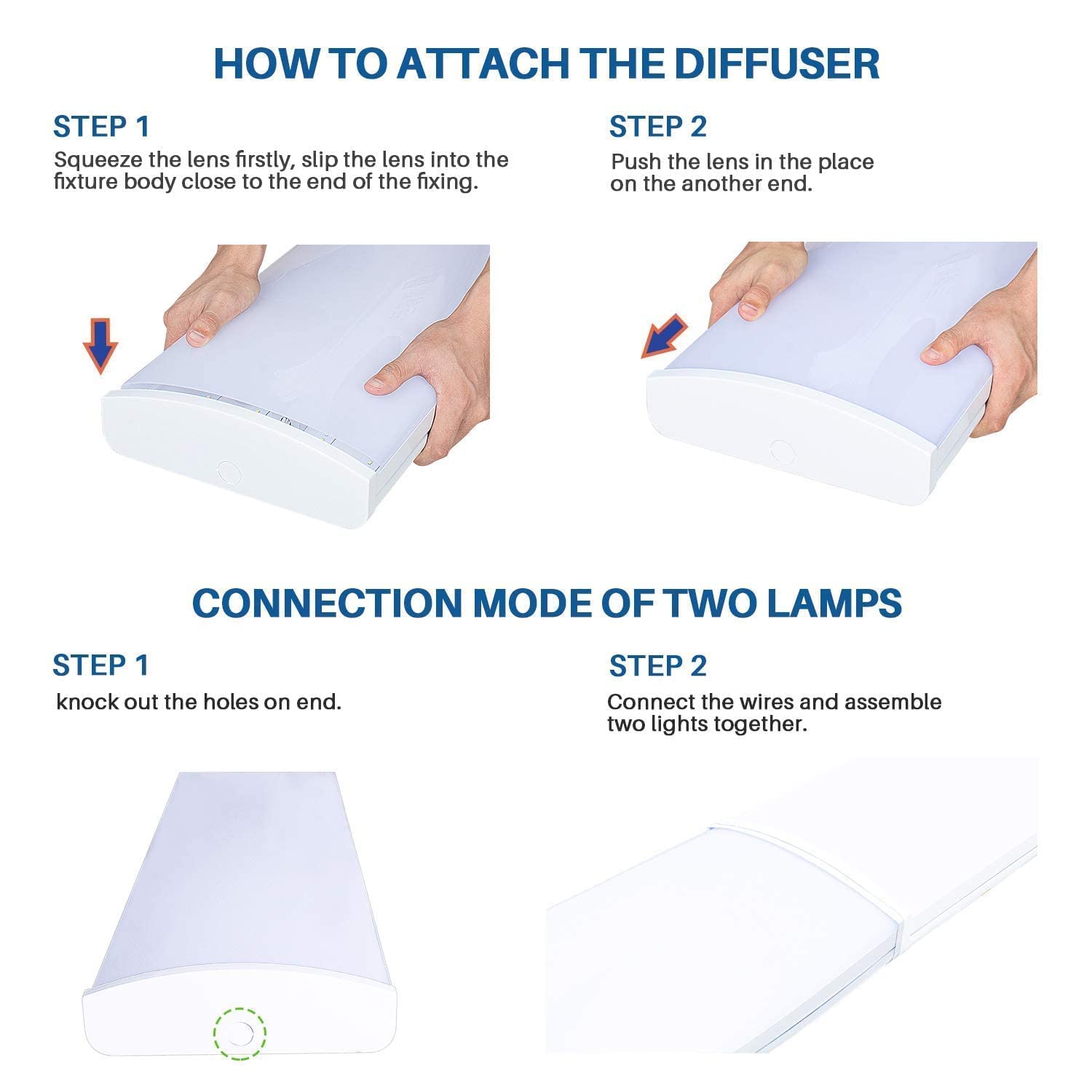 HOW TO ATTACH THE DIFFUSER

STEP 1

Squeeze the lens firstly, slip the lens into the fixture body close to the end of the fixing.

STEP 2

Push the lens in the place on the another end.

CONNECTION MODE OF TWO LAMPS

STEP 1

knock out the holes on end.

STEP 2

Connect the wires and assemble two lights together.