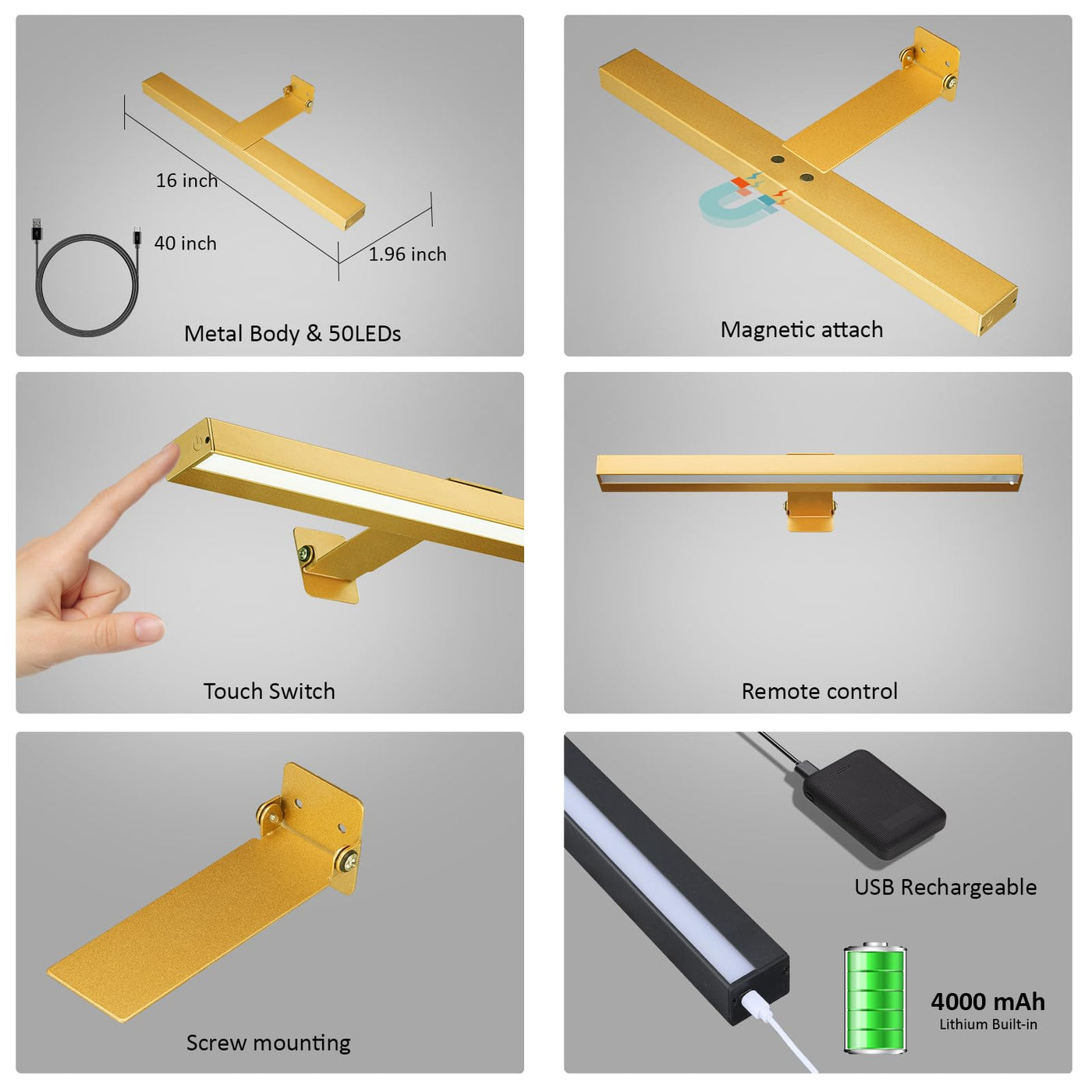 16 inch

40 inch

1.96 inch

Metal Body & 50LEDs

Magnetic attach

Touch Switch

Remote control

Screw mounting

USB Rechargeable

4000 mAh
Lithium Built-in