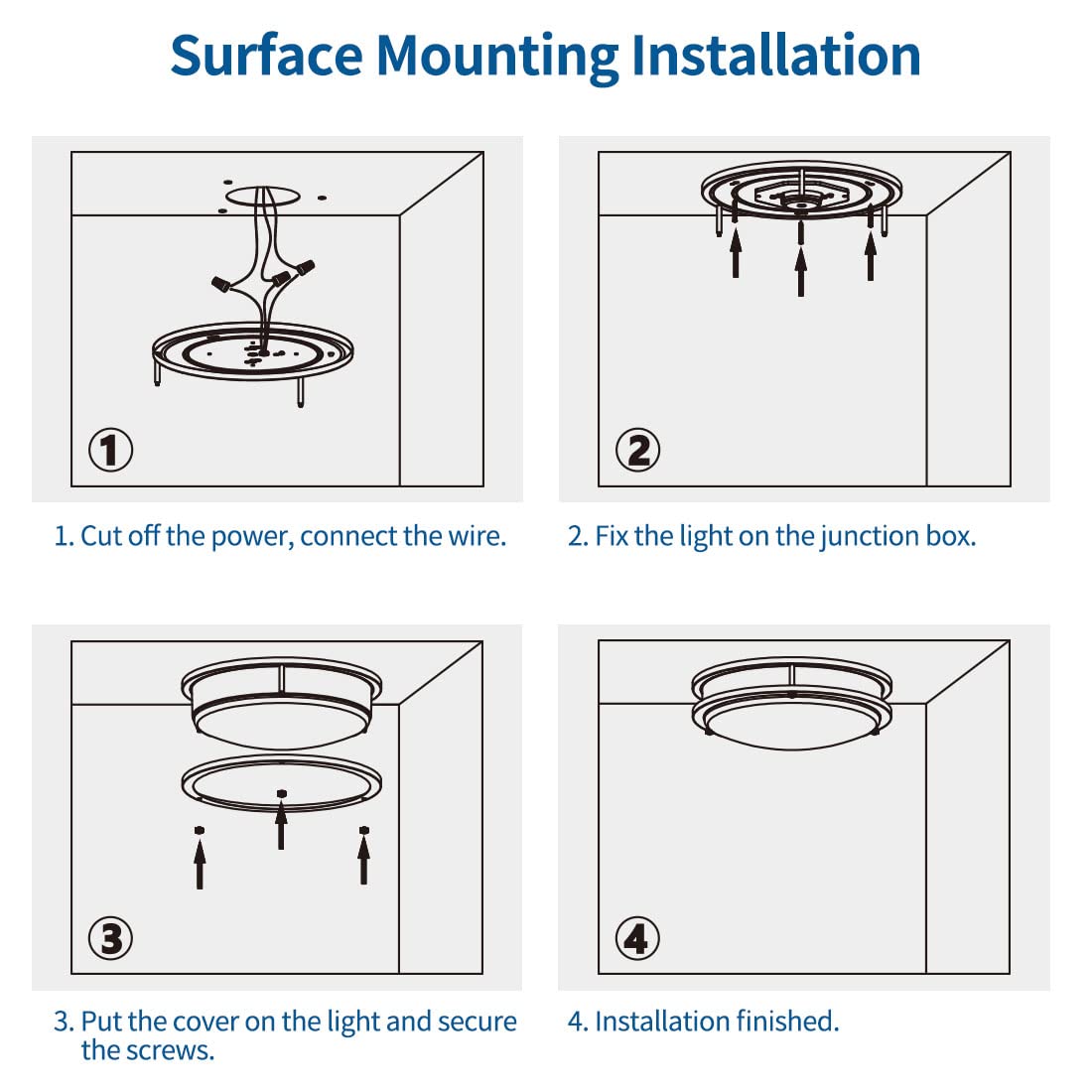 Surface Mounting Installation

①

1. Cut off the power, connect the wire.

②

2. Fix the light on the junction box.

③

3. Put the cover on the light and secure the screws.

④

4. Installation finished.