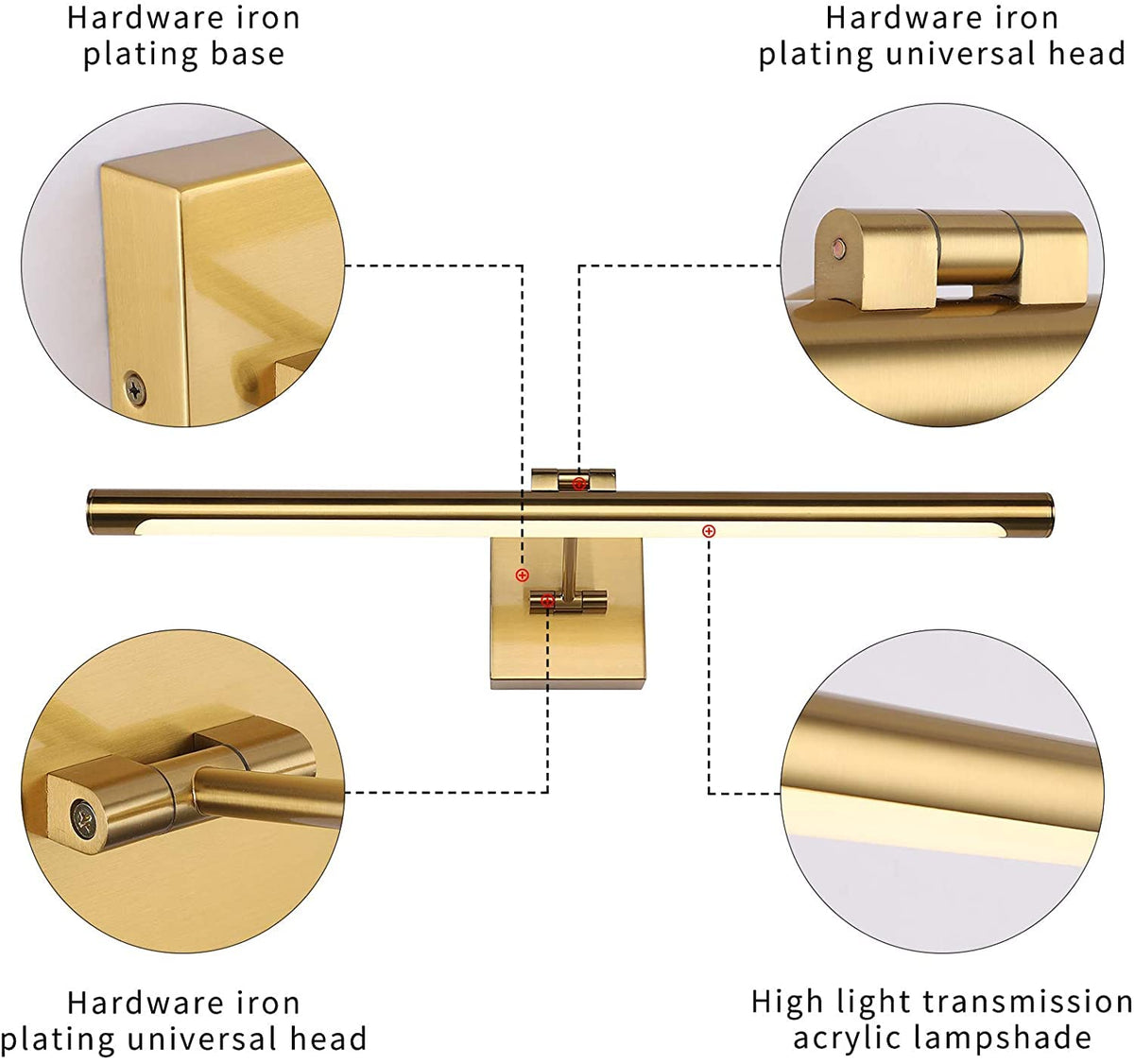 Hardware iron plating base

Hardware iron plating universal head

Hardware iron plating universal head

High light transmission acrylic lampshade